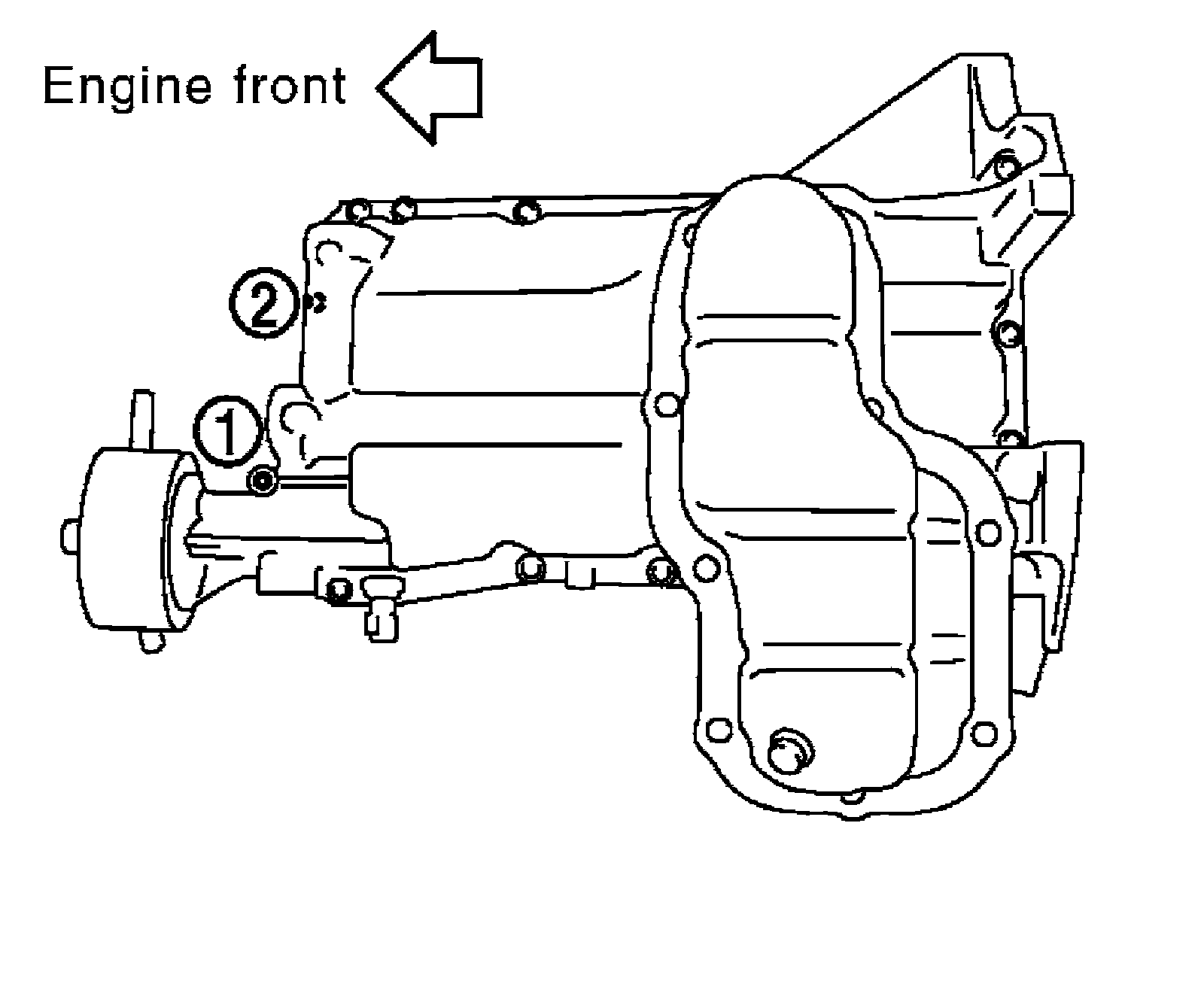 Engine front

2

1