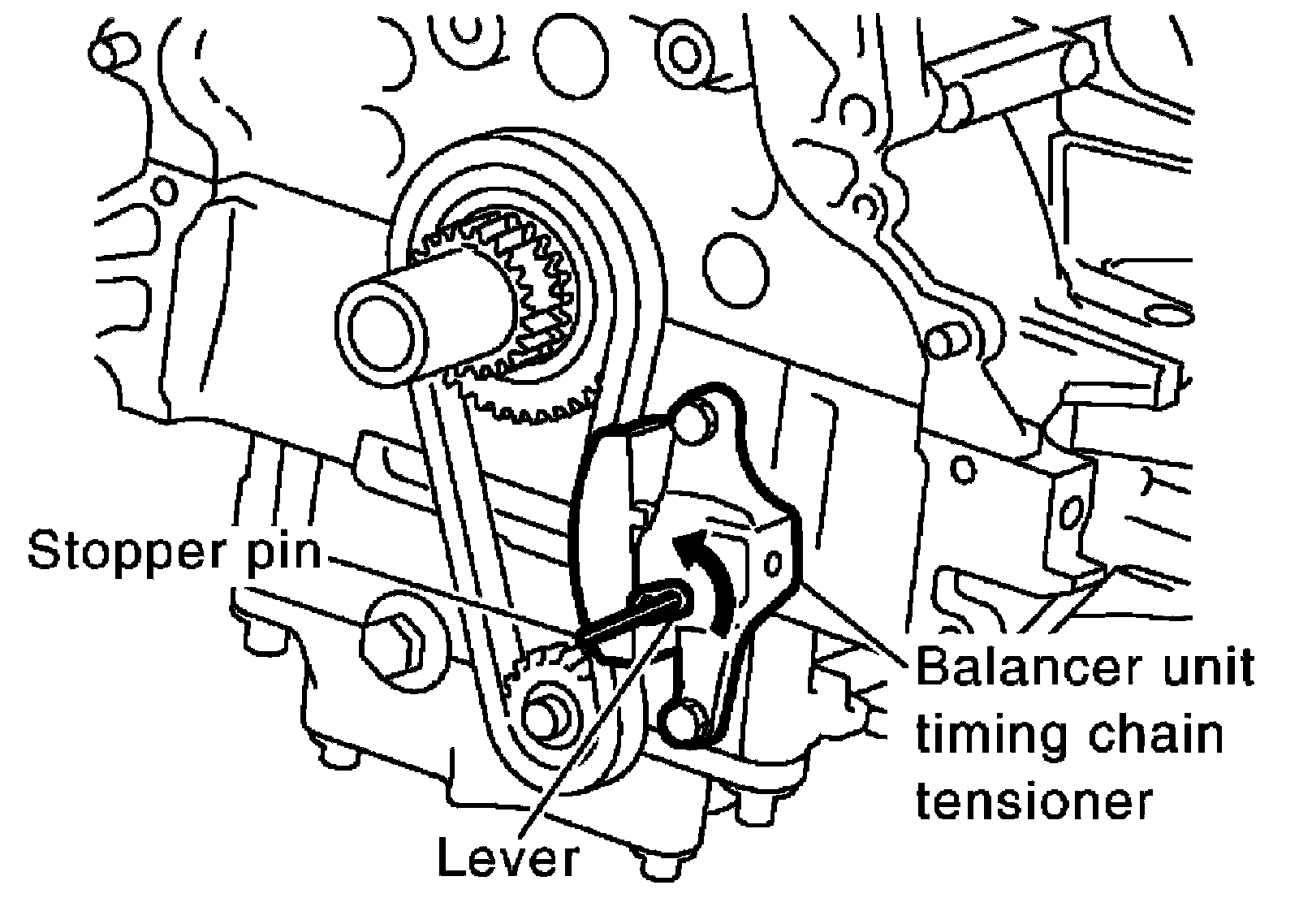 Stopper pin

Balancer unit timing chain tensioner

Lever