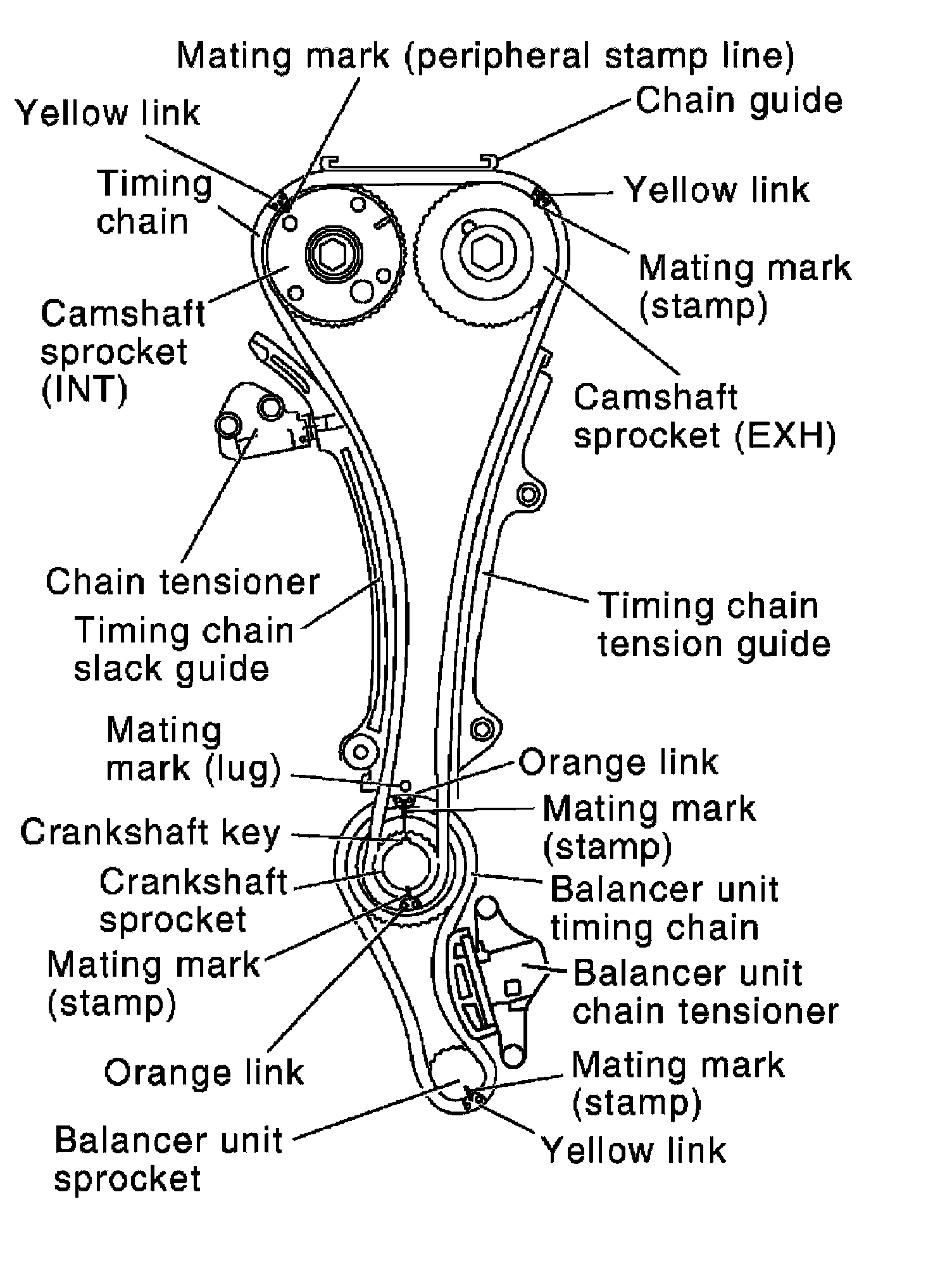 Mating mark (peripheral stamp line)

Yellow link

Chain guide

Timing chain

Yellow link

Mating mark (stamp)

Camshaft sprocket (INT)

Camshaft sprocket (EXH)

Chain tensioner

Timing chain slack guide

Timing chain tension guide

Mating mark (lug)

Orange link

Mating mark (stamp)

Crankshaft key

Crankshaft sprocket

Balancer unit timing chain

Mating mark (stamp)

Balancer unit chain tensioner

Orange link

Mating mark (stamp)

Balancer unit sprocket

Yellow link