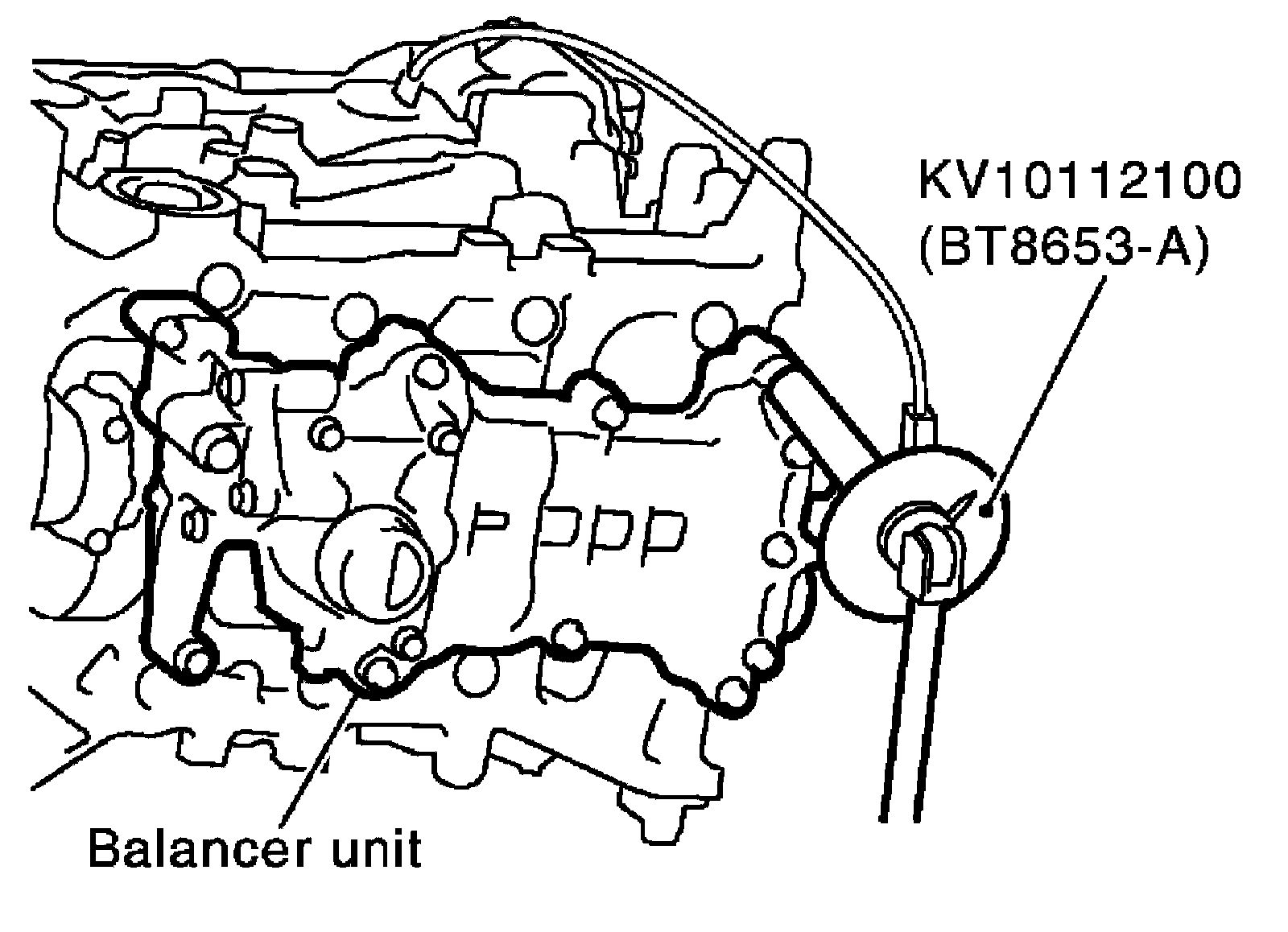 KV10112100
(BT8653-A)

Balancer unit