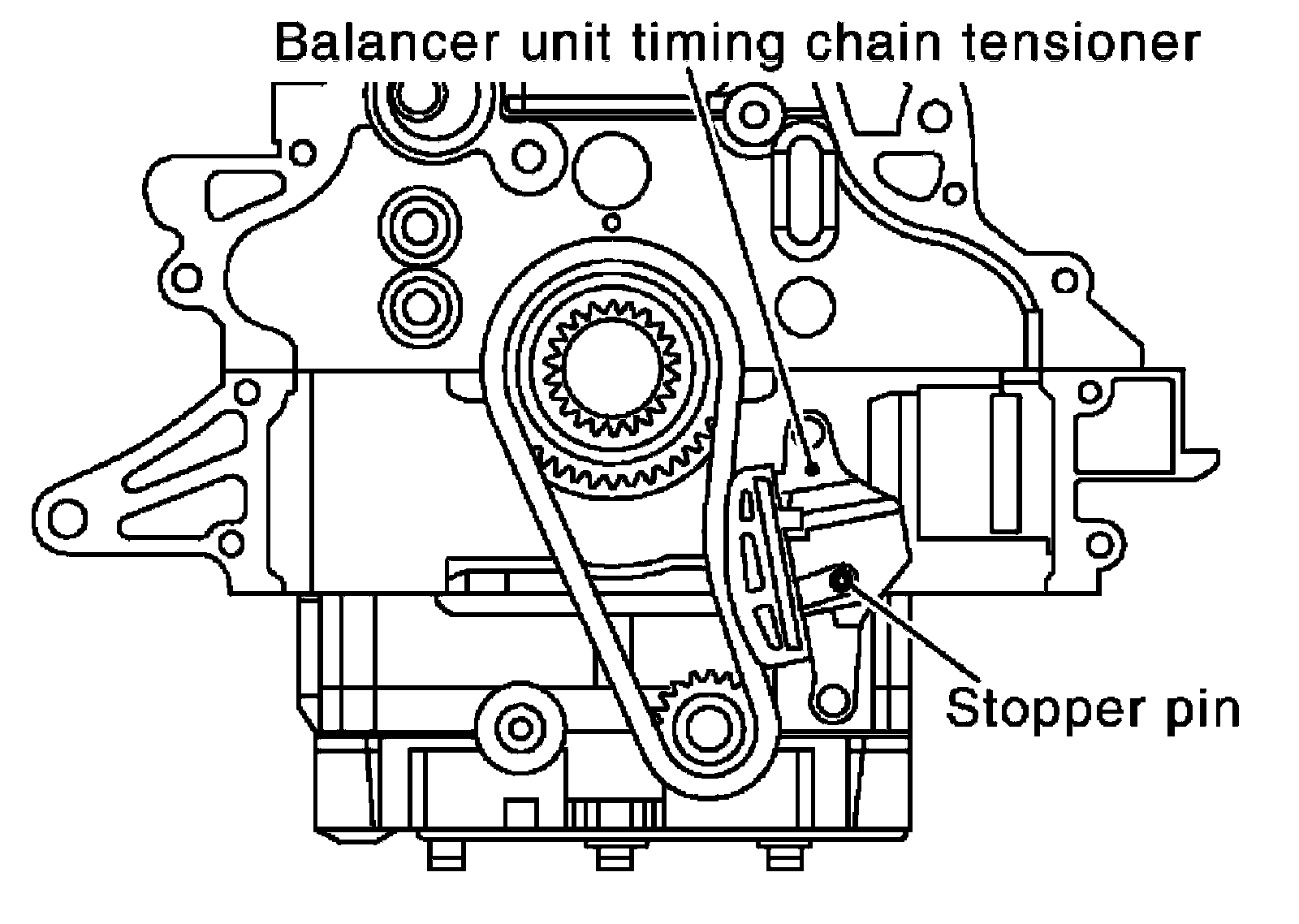 Balancer unit timing chain tensioner

Stopper pin