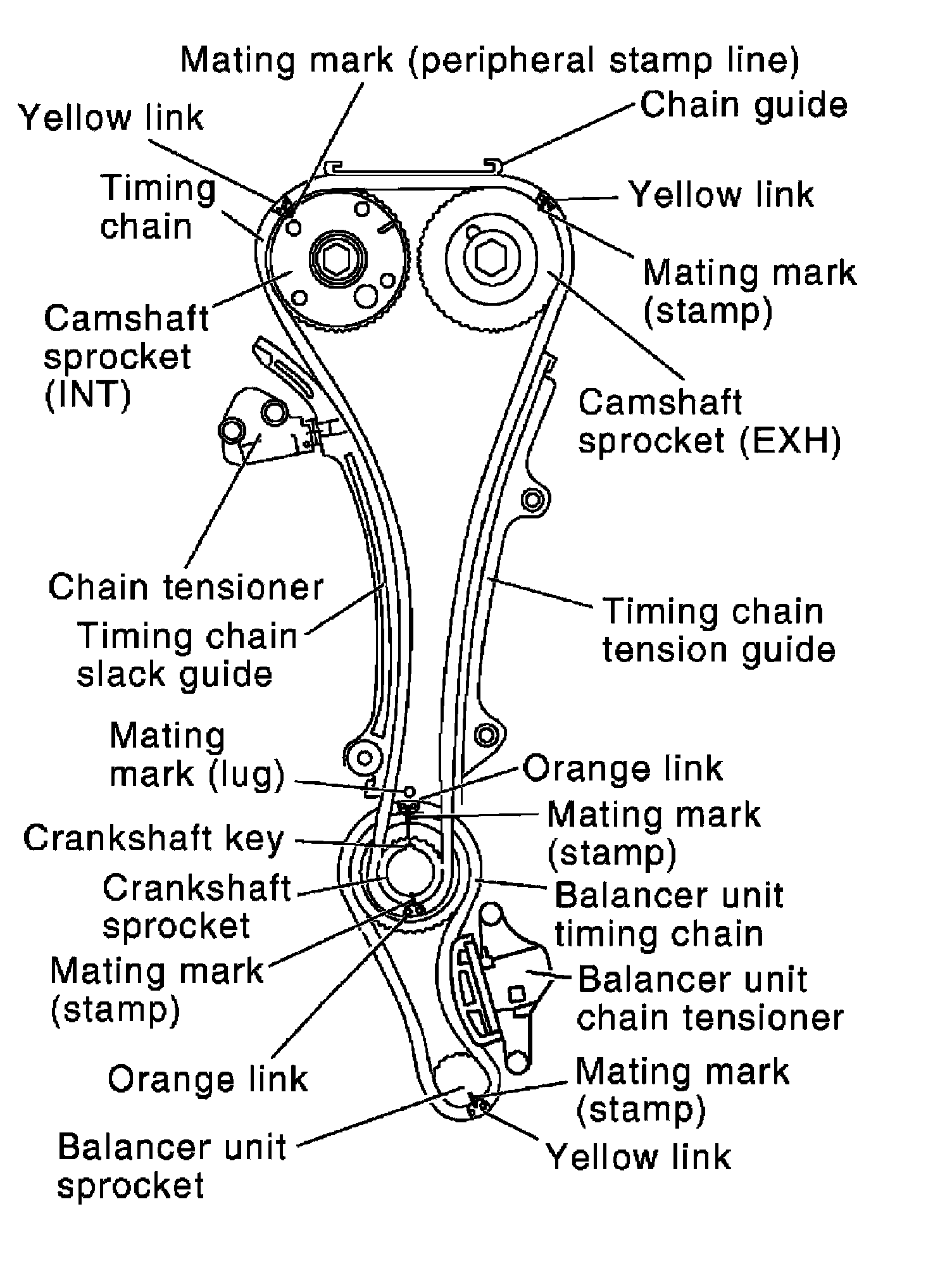 Mating mark (peripheral stamp line)

Yellow link

Chain guide

Timing chain

Yellow link

Mating mark (stamp)

Camshaft sprocket (INT)

Camshaft sprocket (EXH)

Chain tensioner

Timing chain slack guide

Timing chain tension guide

Mating mark (lug)

Orange link

Mating mark (stamp)

Crankshaft key

Crankshaft sprocket

Balancer unit timing chain

Mating mark (stamp)

Balancer unit chain tensioner

Orange link

Mating mark (stamp)

Balancer unit sprocket

Yellow link