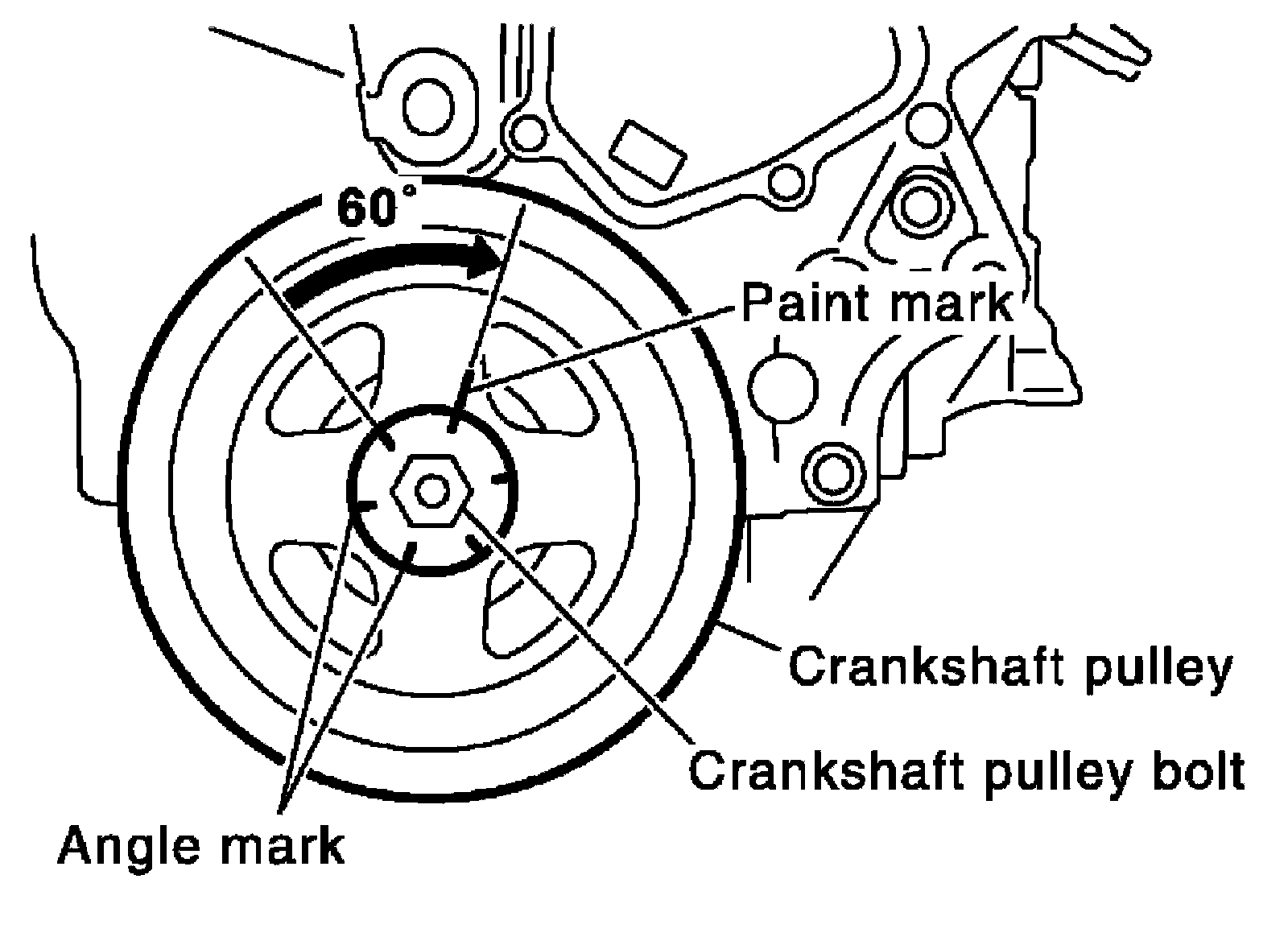 60°

Paint mark

Crankshaft pulley

Crankshaft pulley bolt

Angle mark