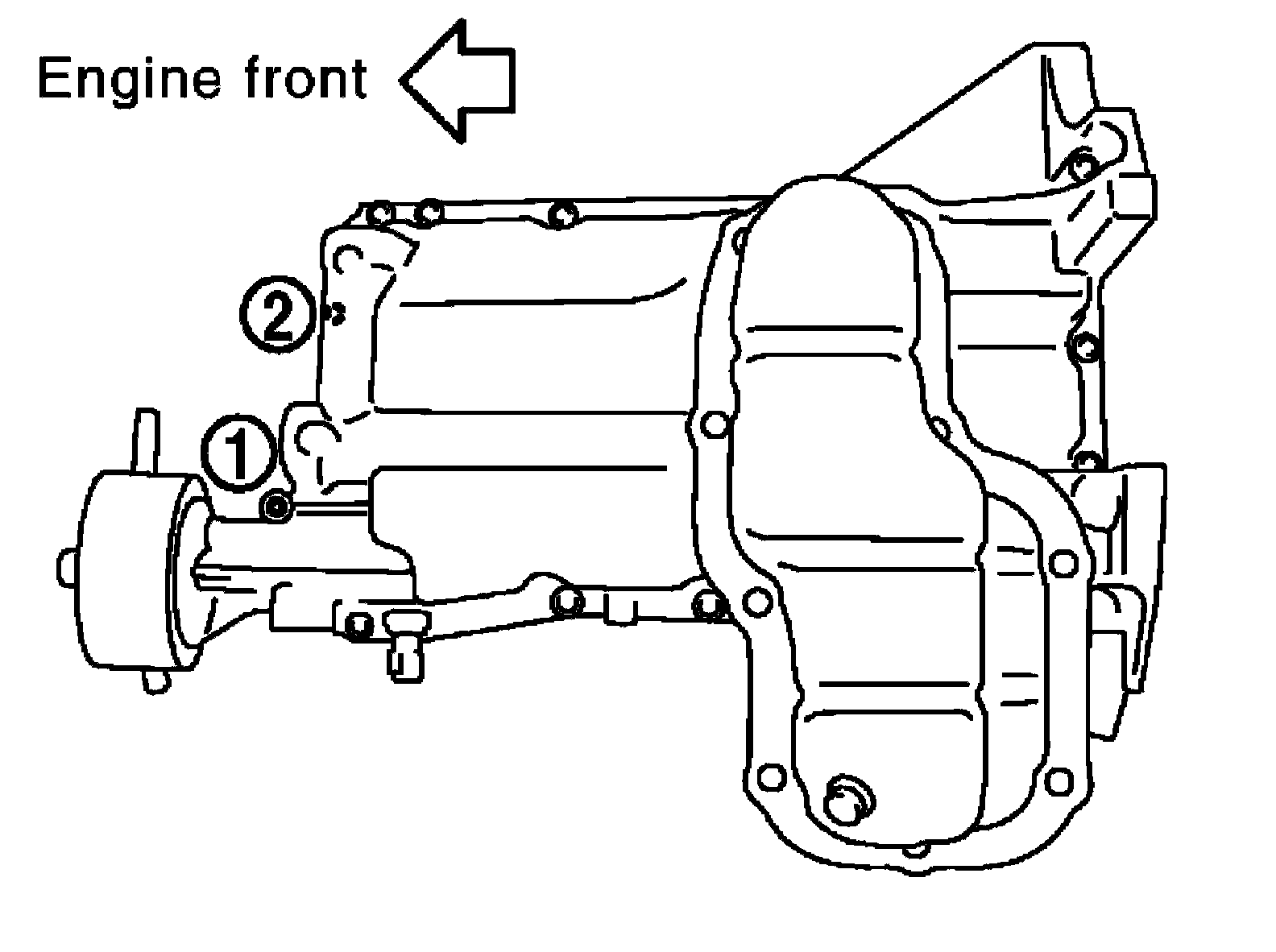 Engine front

2

1