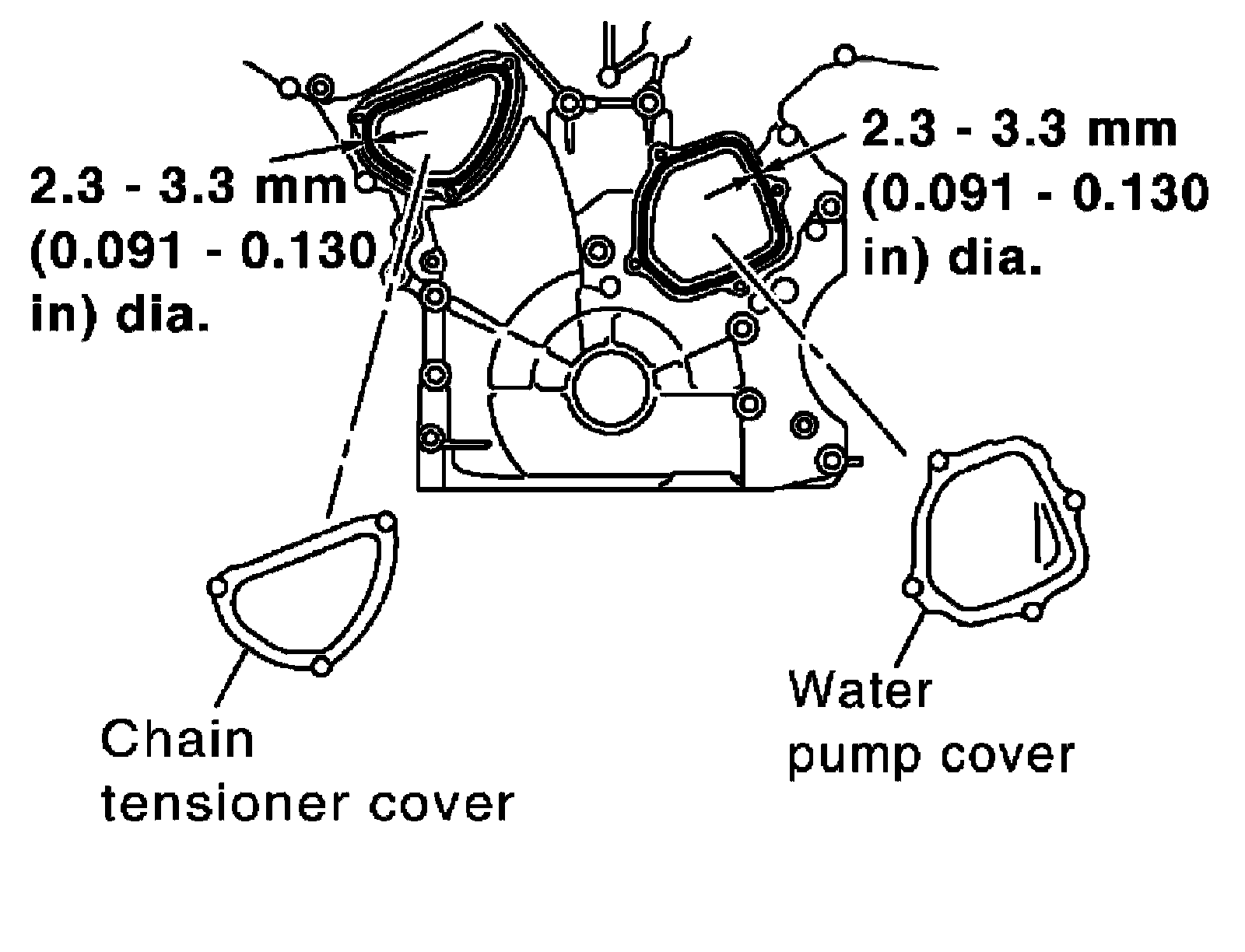 2.3 - 3.3 mm (0.091 - 0.130 in) dia.

2.3 - 3.3 mm (0.091 - 0.130 in) dia.

Chain tensioner cover

Water pump cover