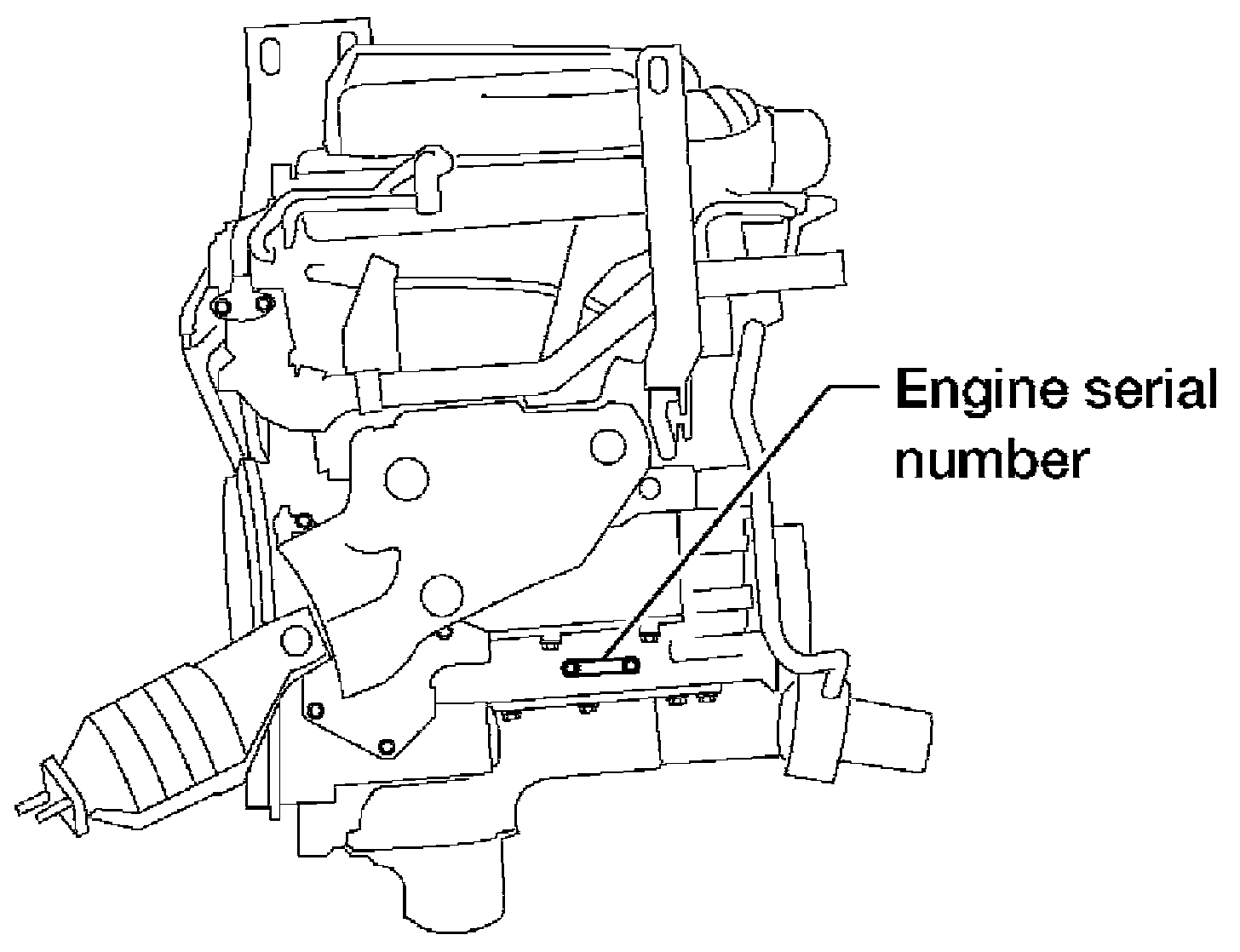 Engine serial number