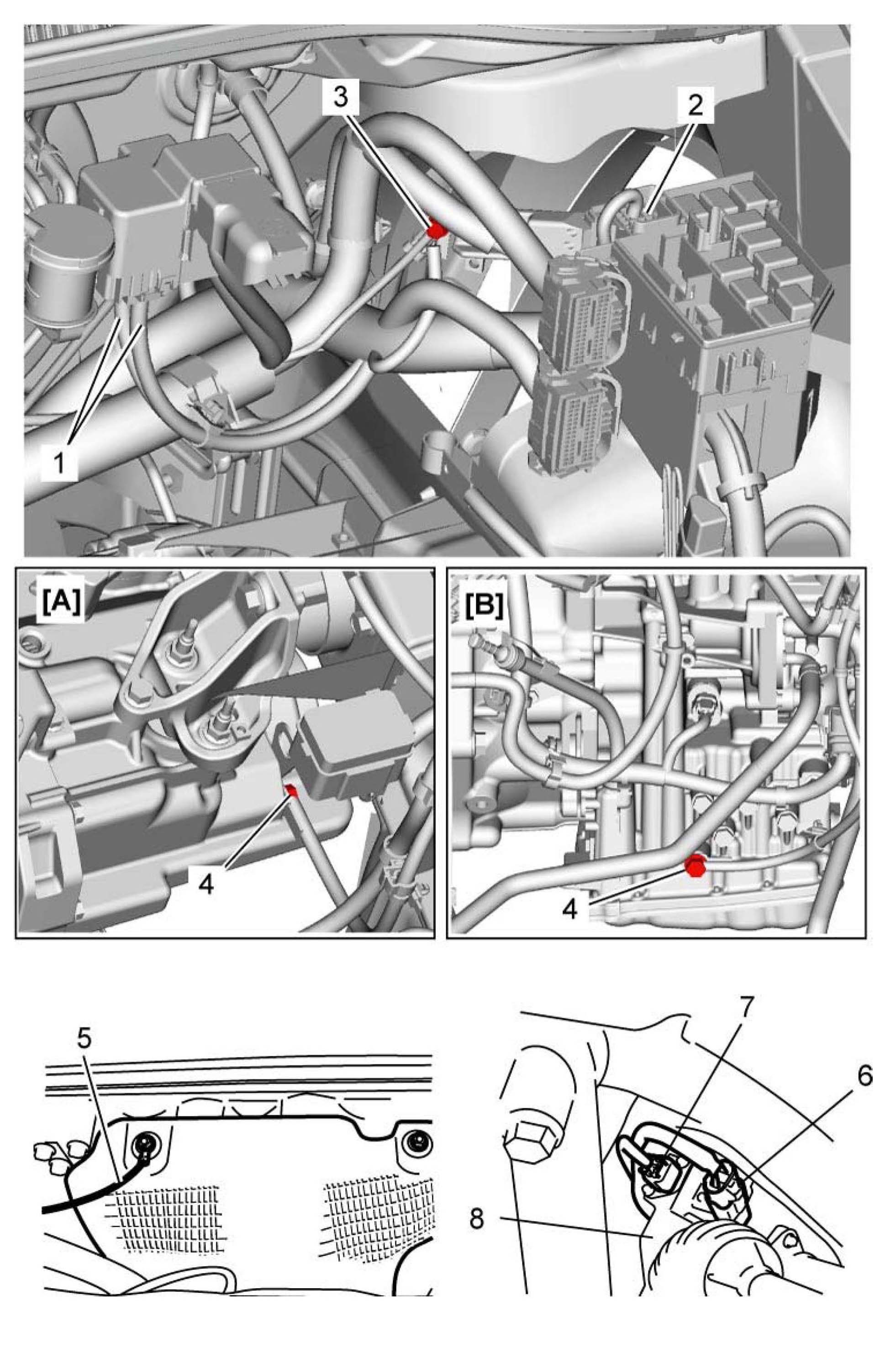 3
2
1
[A]
4
[B]
4
5
7
6
8