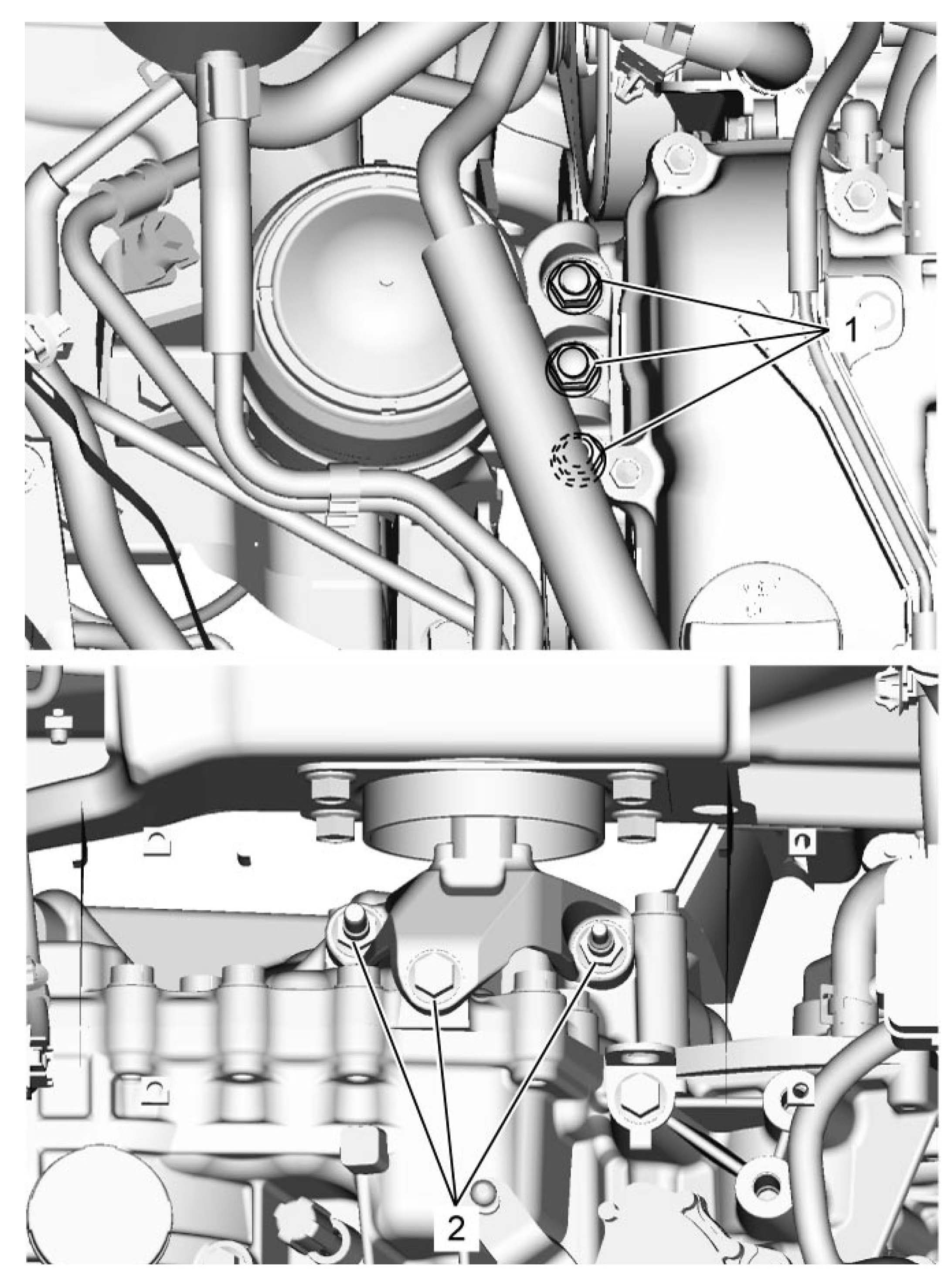 1

2