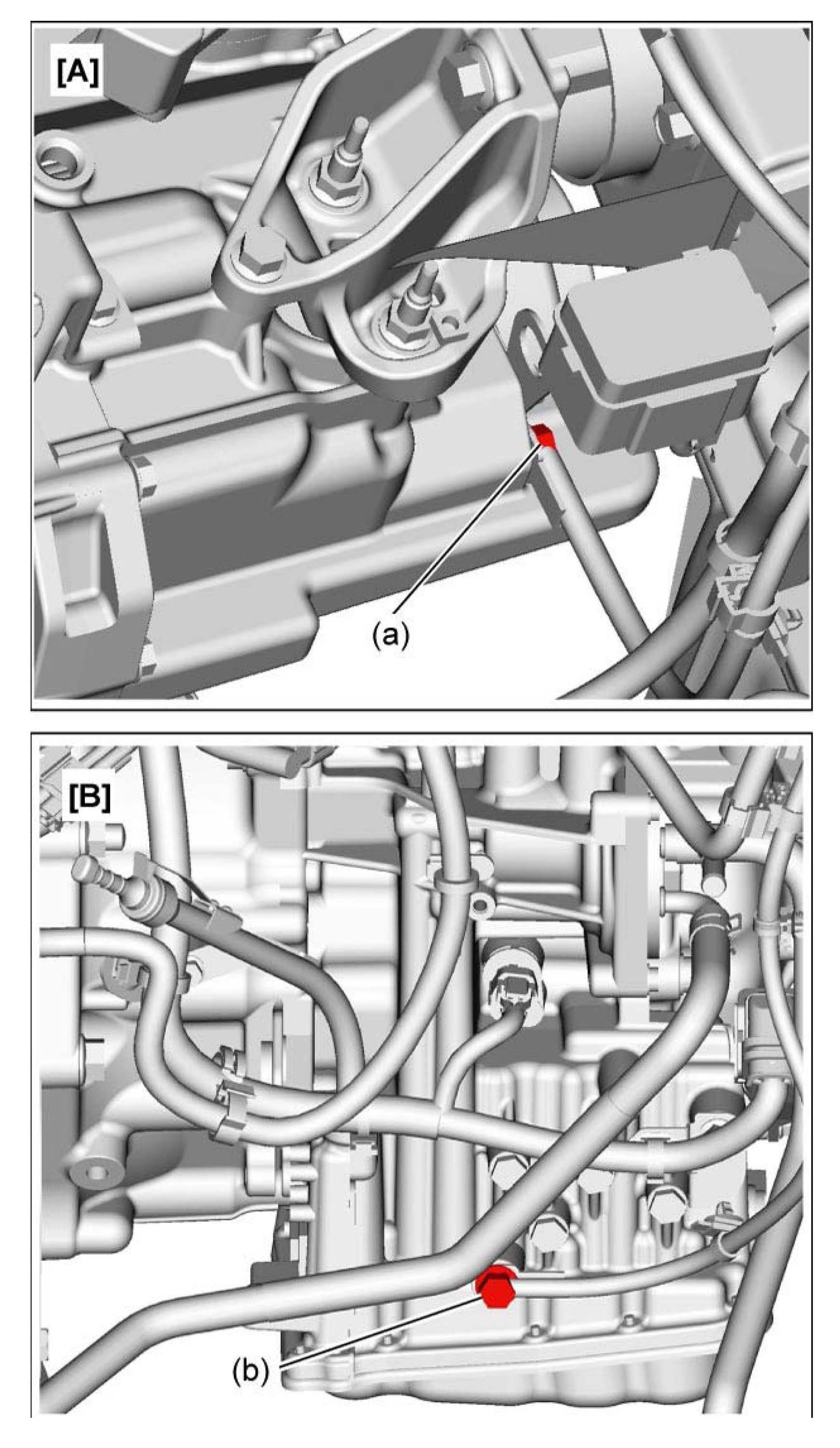 [A]

(a)

[B]

(b)