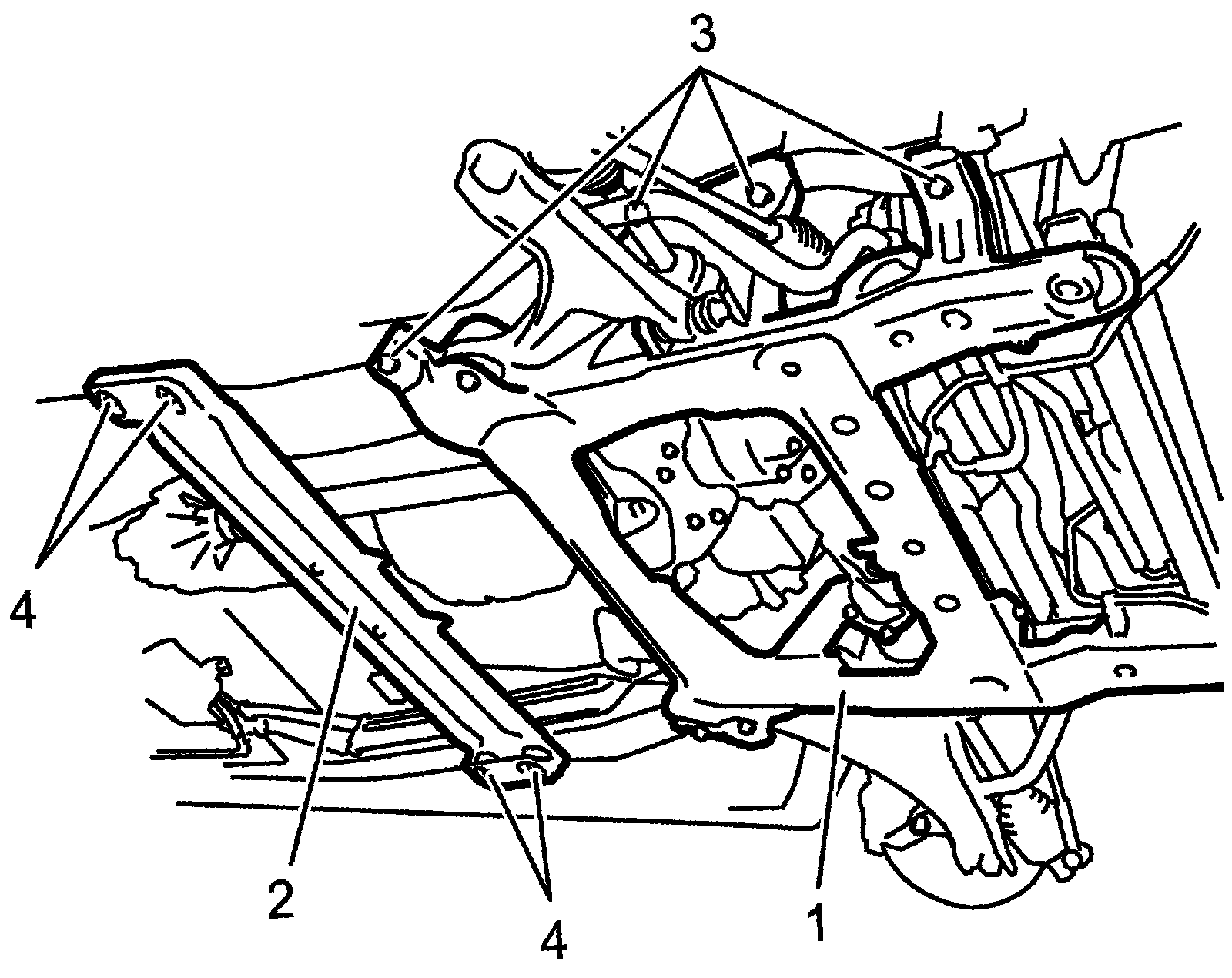 3

4

2

4

1