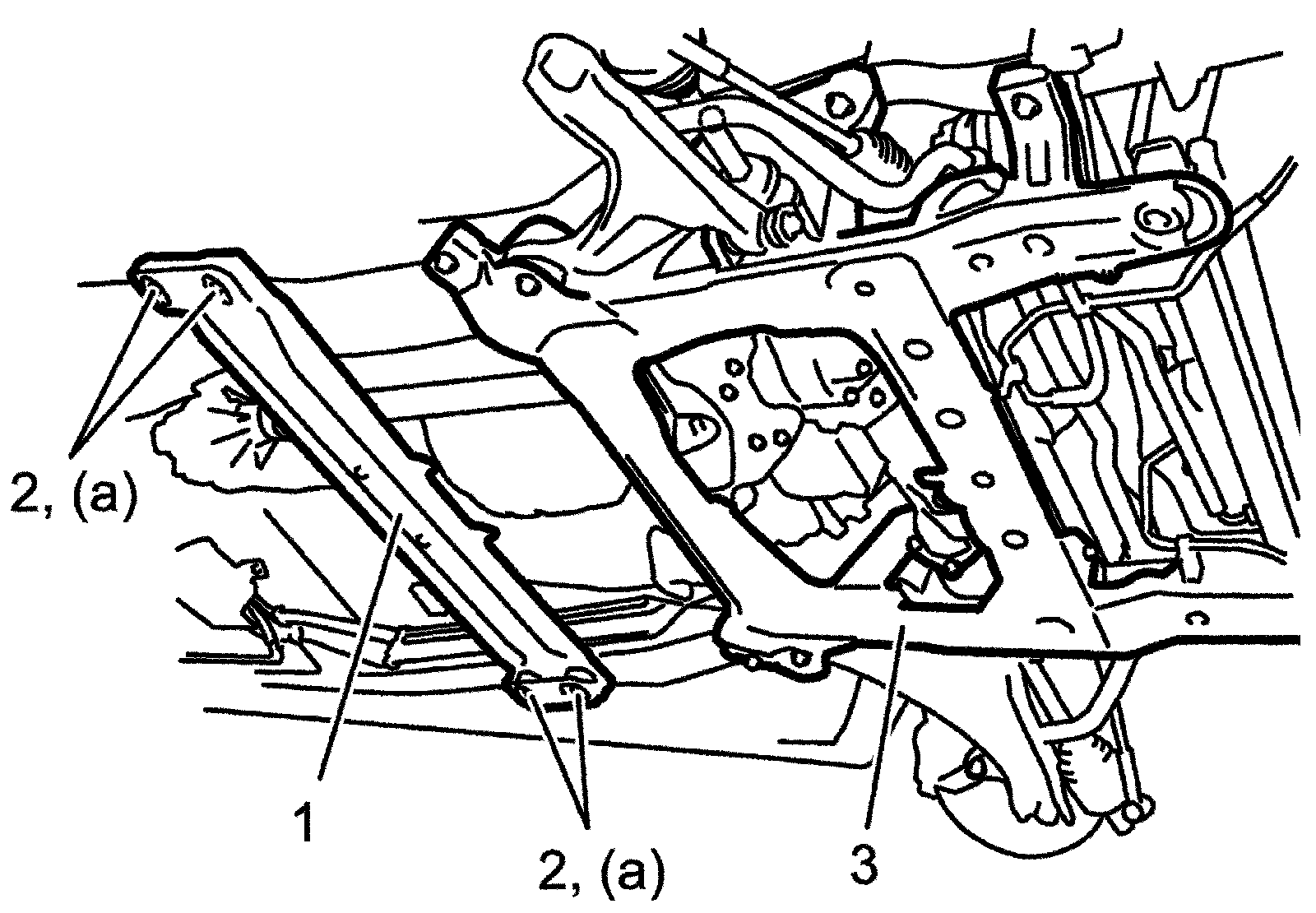 2, (a)

1

2, (a)

3