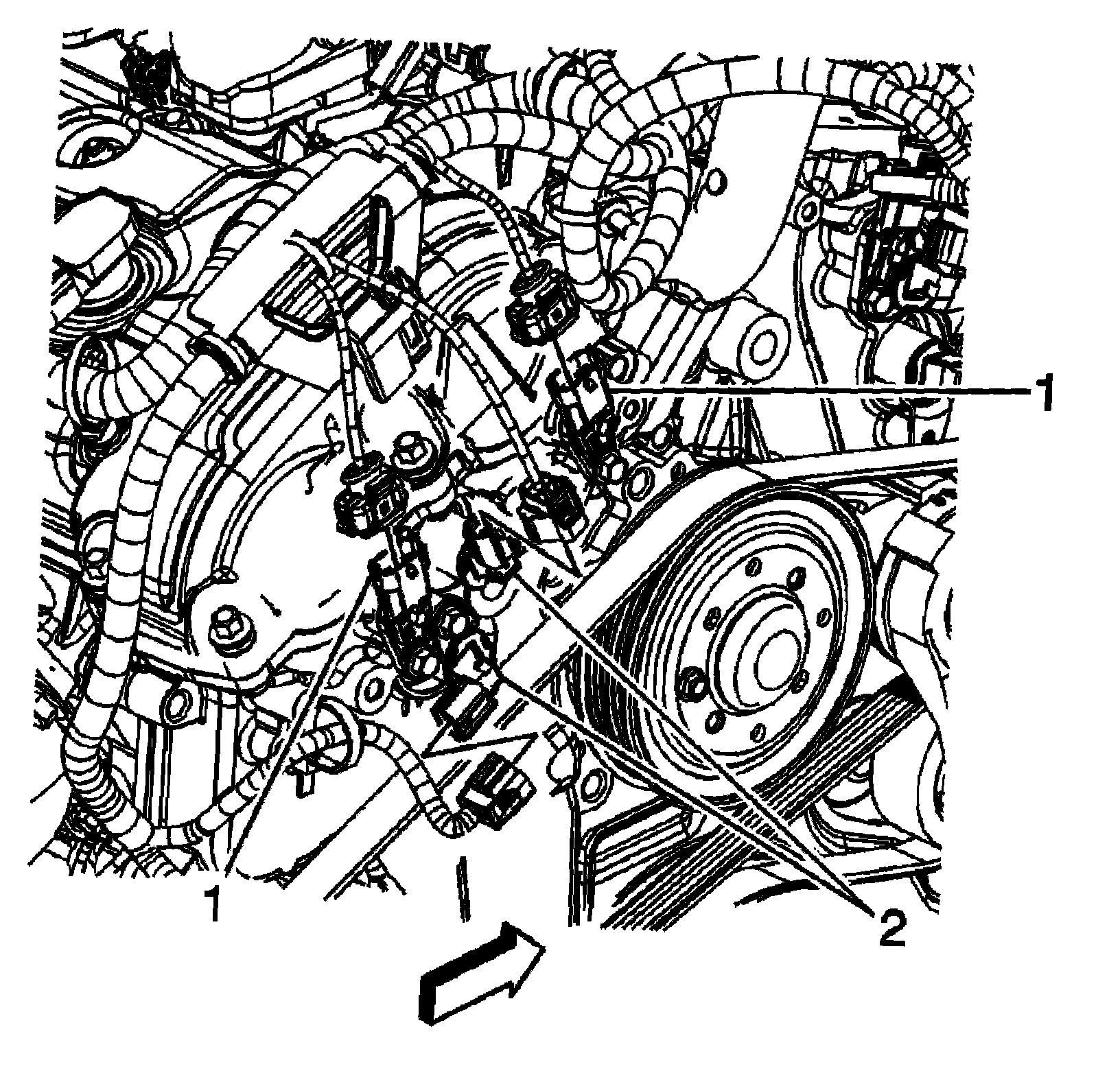 1

1

2