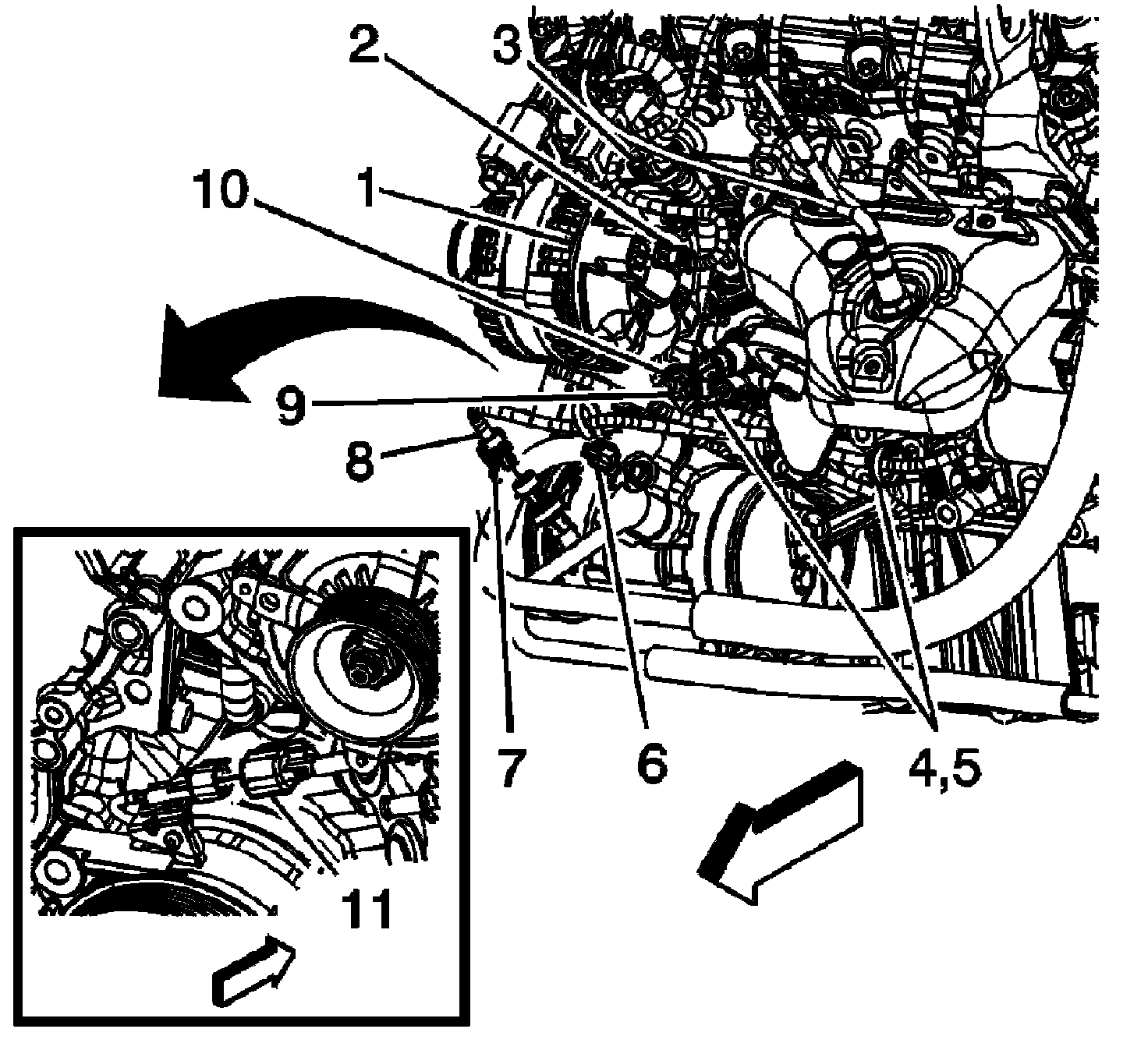 2
3
10
1
9
8
7
6
4,5
11