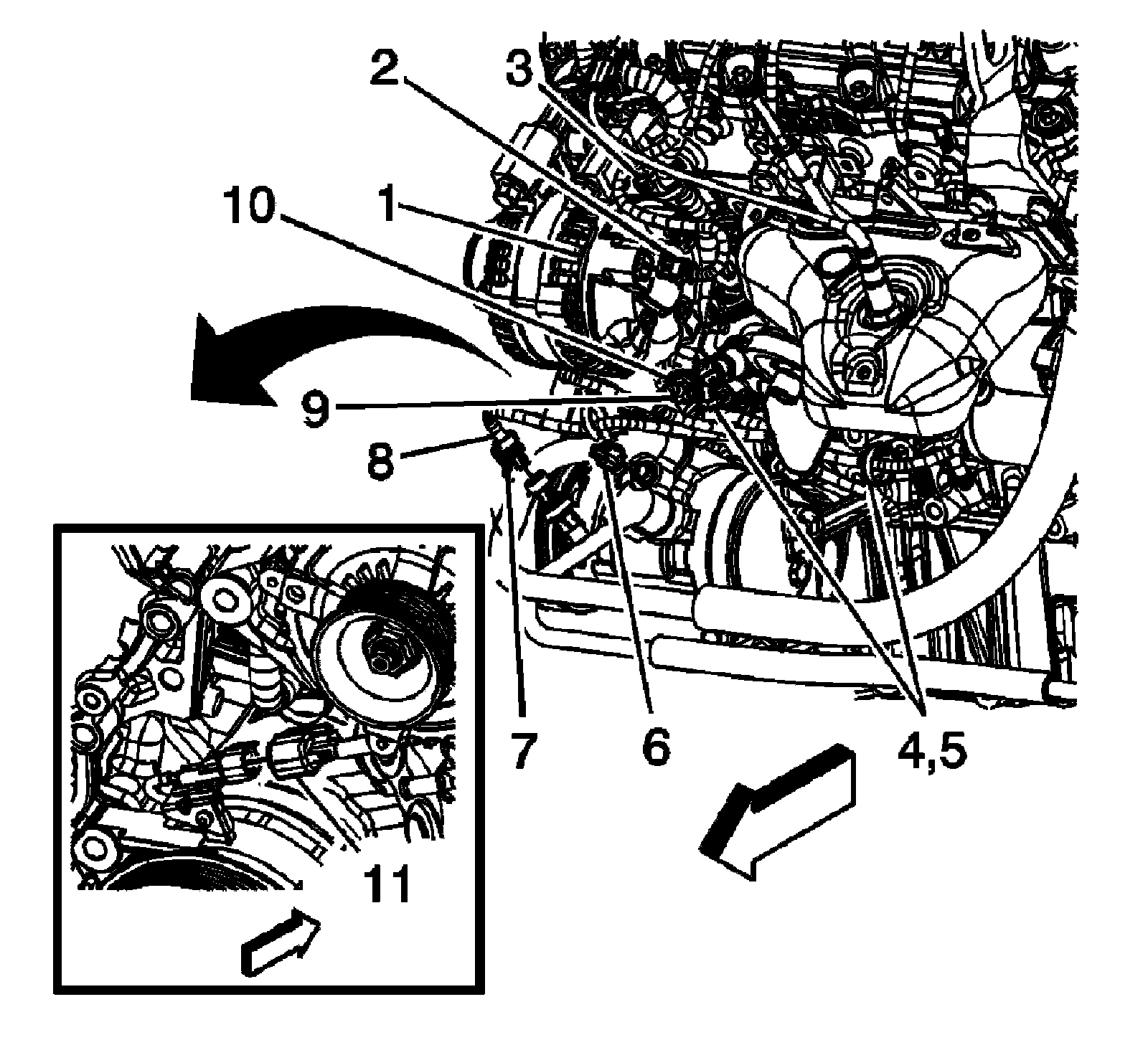 2
3
10
1
9
8
7
6
4,5
11