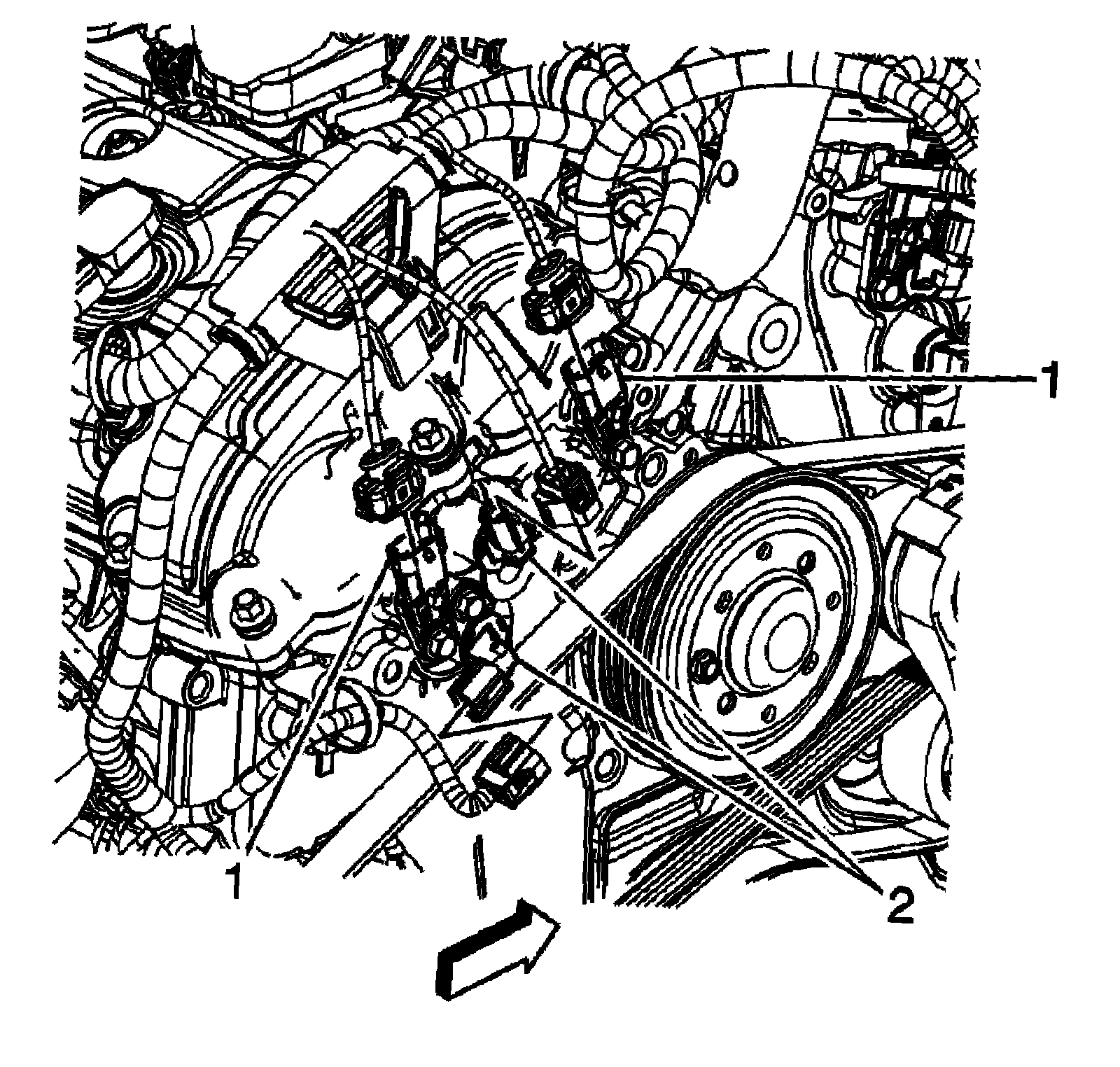 1
1
2