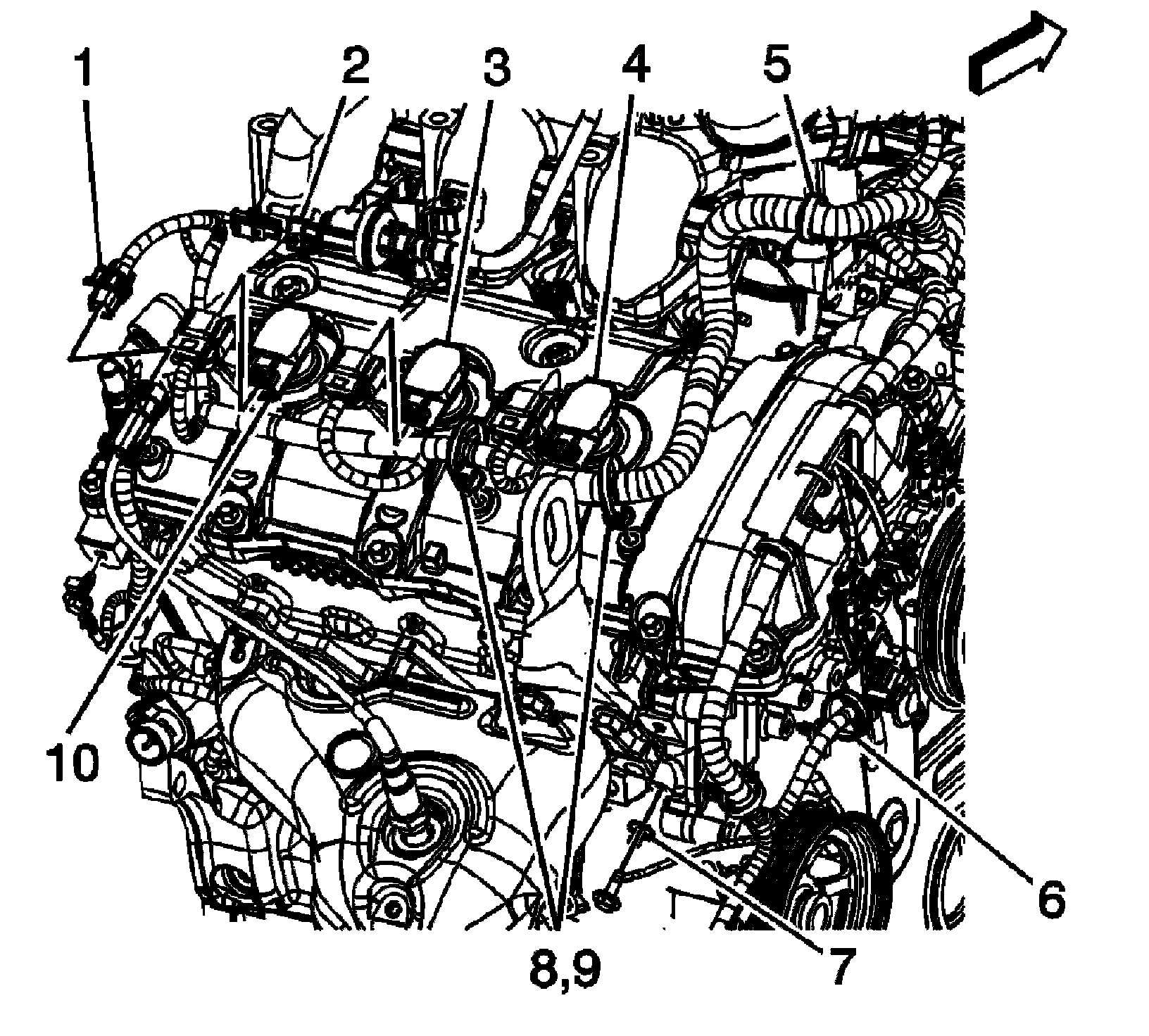 1
2
3
4
5
10
6
8,9
7