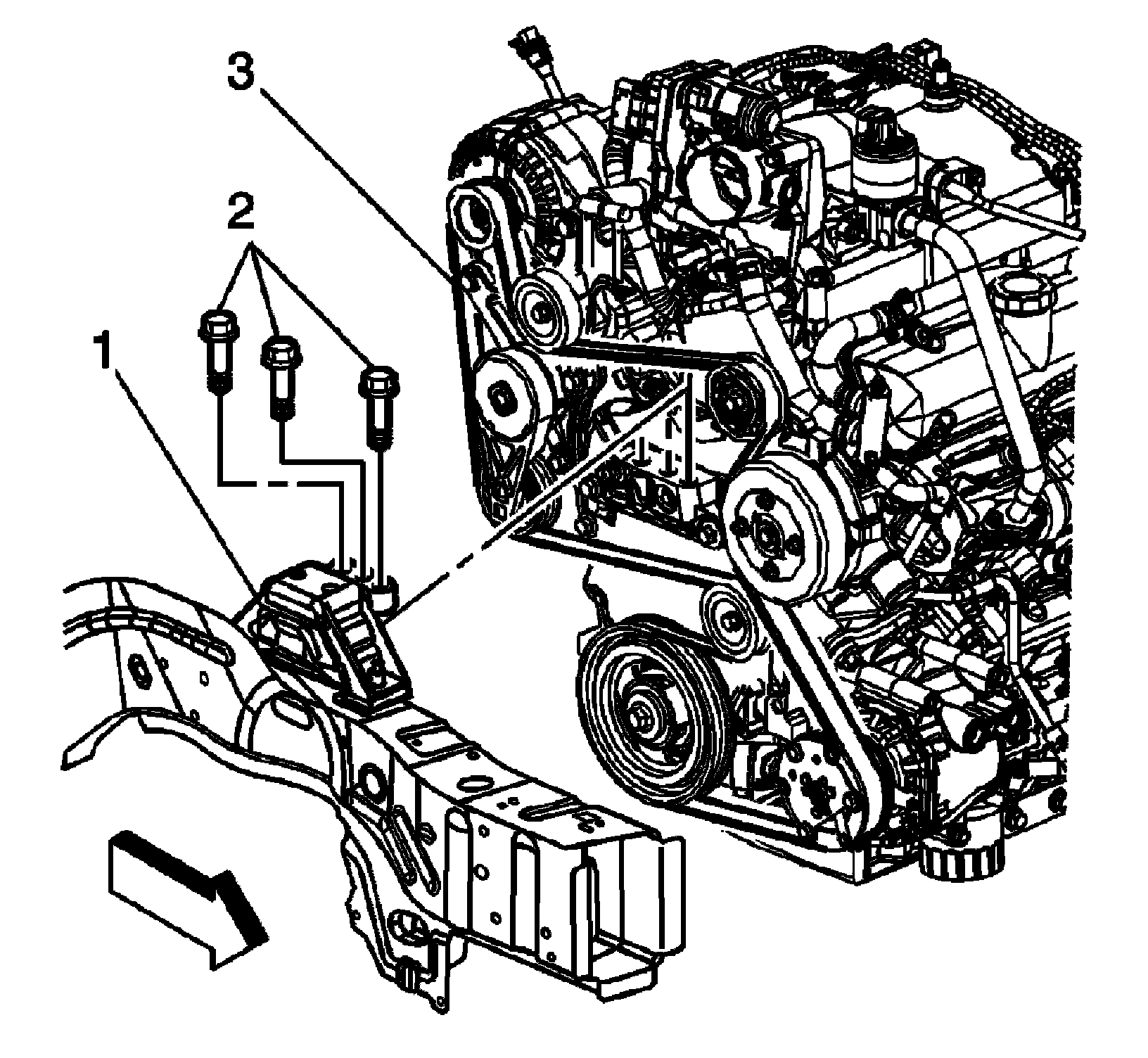 3
2
1