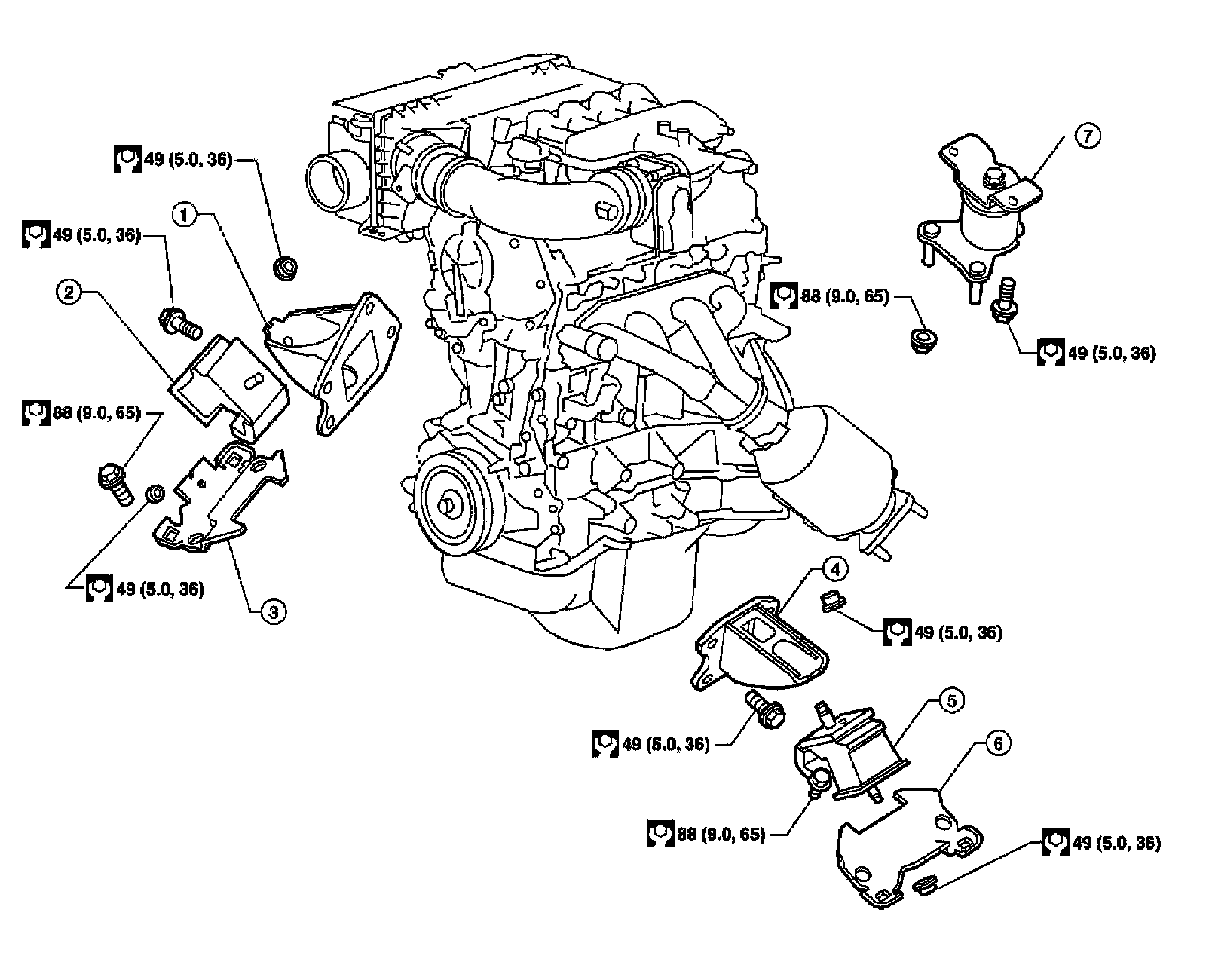 49 (5.0, 36)

1

49 (5.0, 36)

2

88 (9.0, 65)

49 (5.0, 36)

3

7

88 (9.0, 65)

49 (5.0, 36)

4

49 (5.0, 36)

49 (5.0, 36)

5

6

88 (9.0, 65)

49 (5.0, 36)