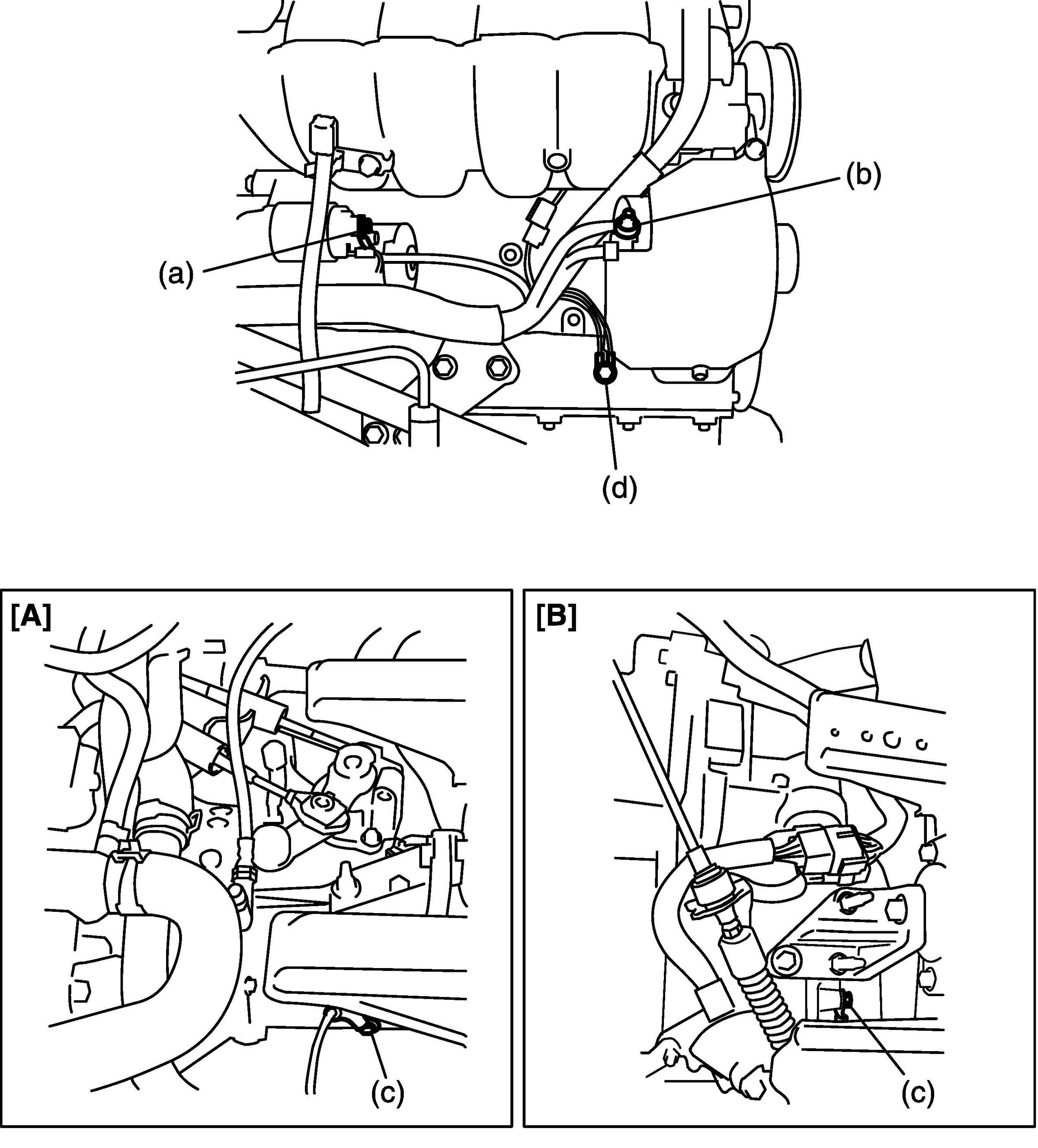 (b)

(a)

(d)

[A]

(c)

[B]

(c)