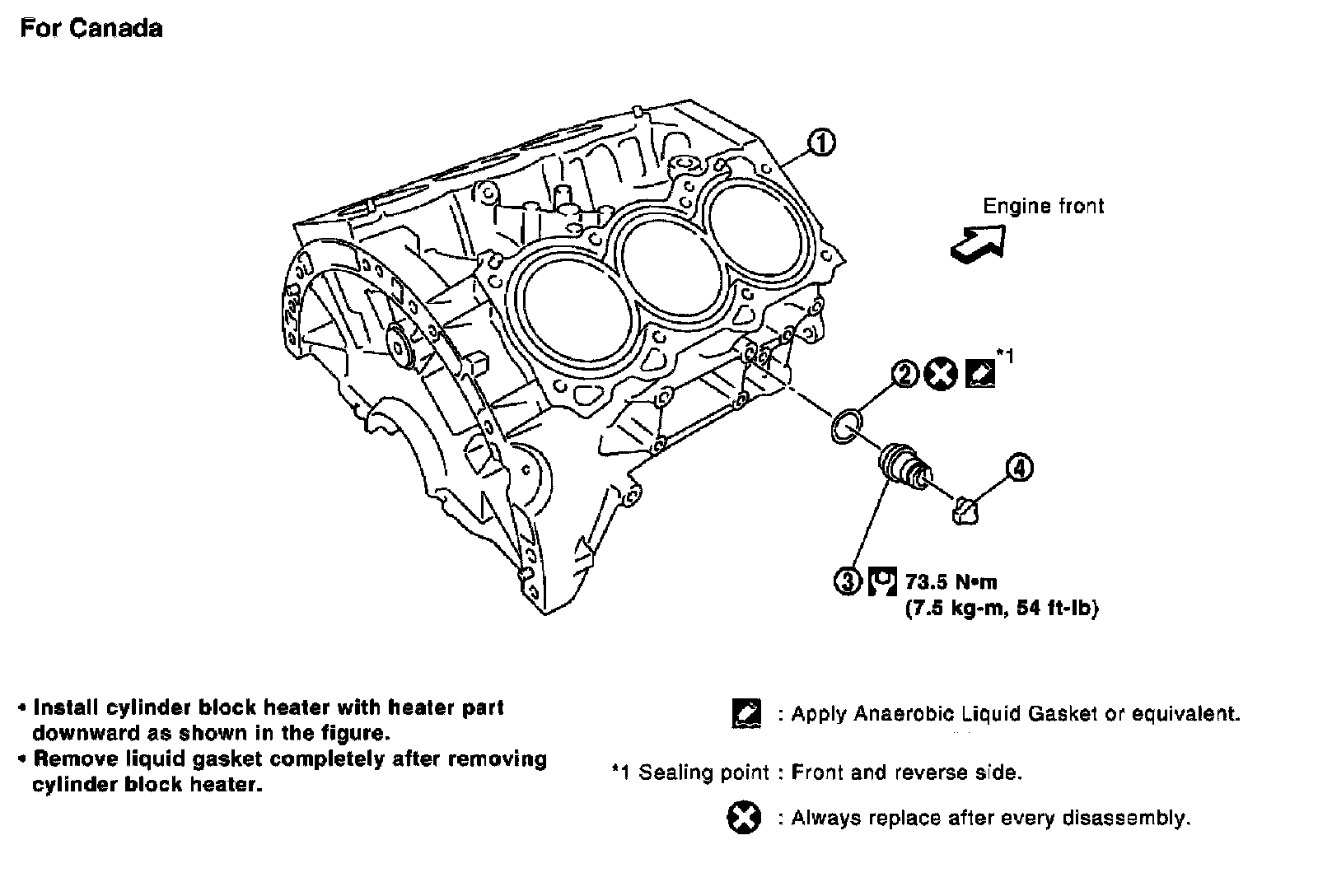 For Canada

1

Engine front

2 *1

4

3 73.5 N•m
(7.5 kg-m, 54 ft-lb)

• Install cylinder block heater with heater part downward as shown in the figure.
• Remove liquid gasket completely after removing cylinder block heater.

: Apply Anaerobic Liquid Gasket or equivalent.

*1 Sealing point : Front and reverse side.

: Always replace after every disassembly.