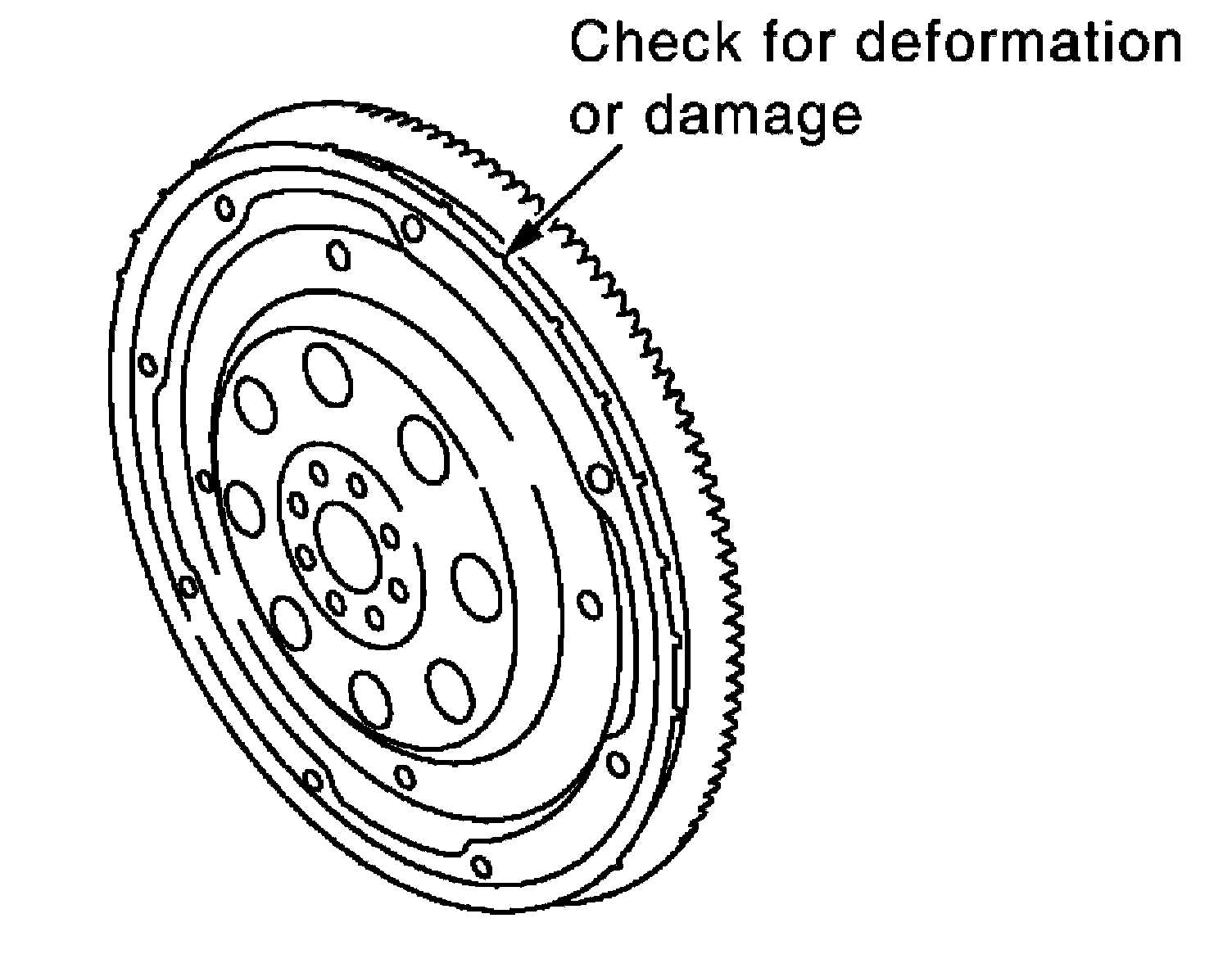 Check for deformation or damage