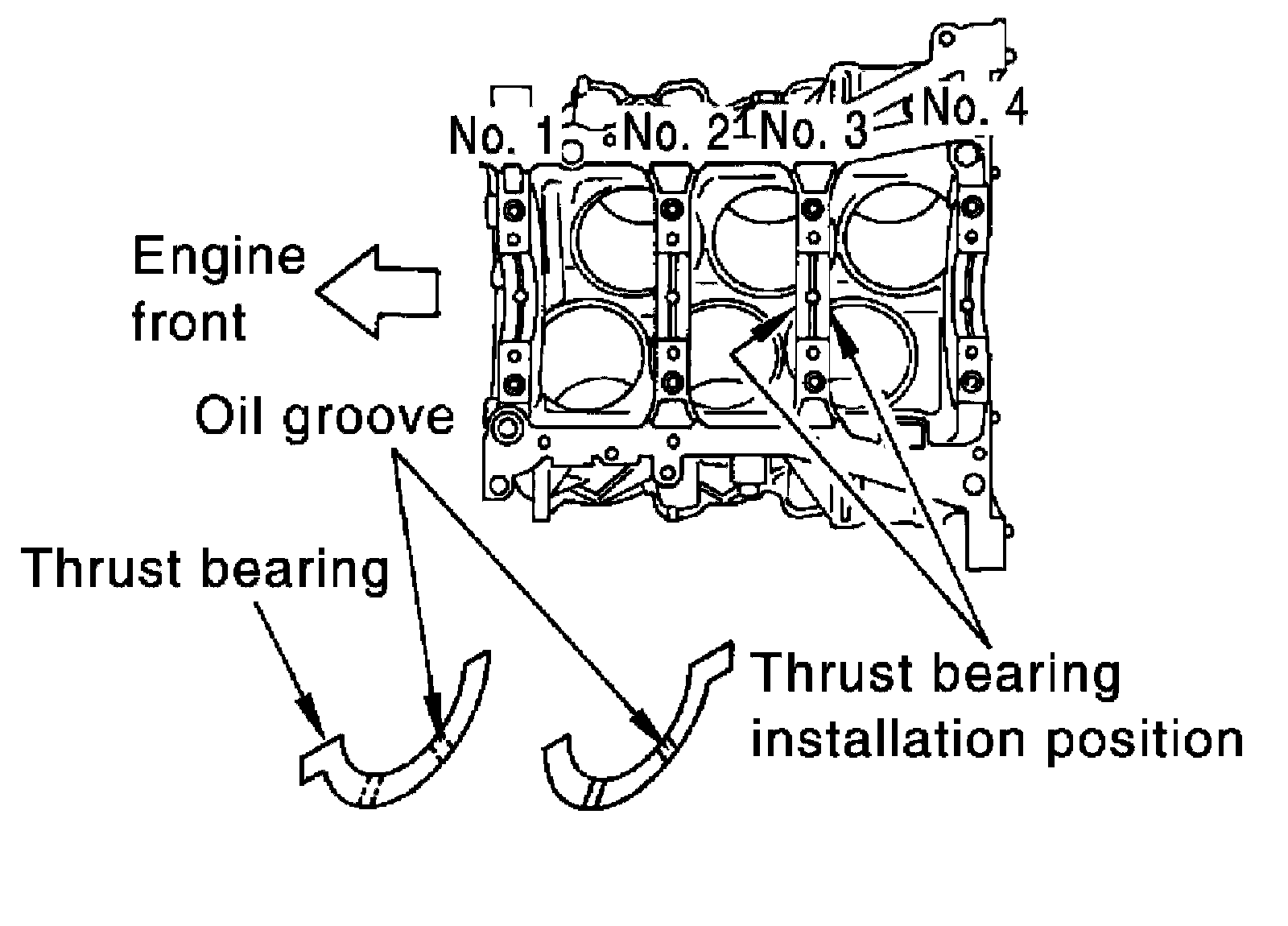 No. 1
No. 2
No. 3
No. 4
Engine front
Oil groove
Thrust bearing
Thrust bearing installation position