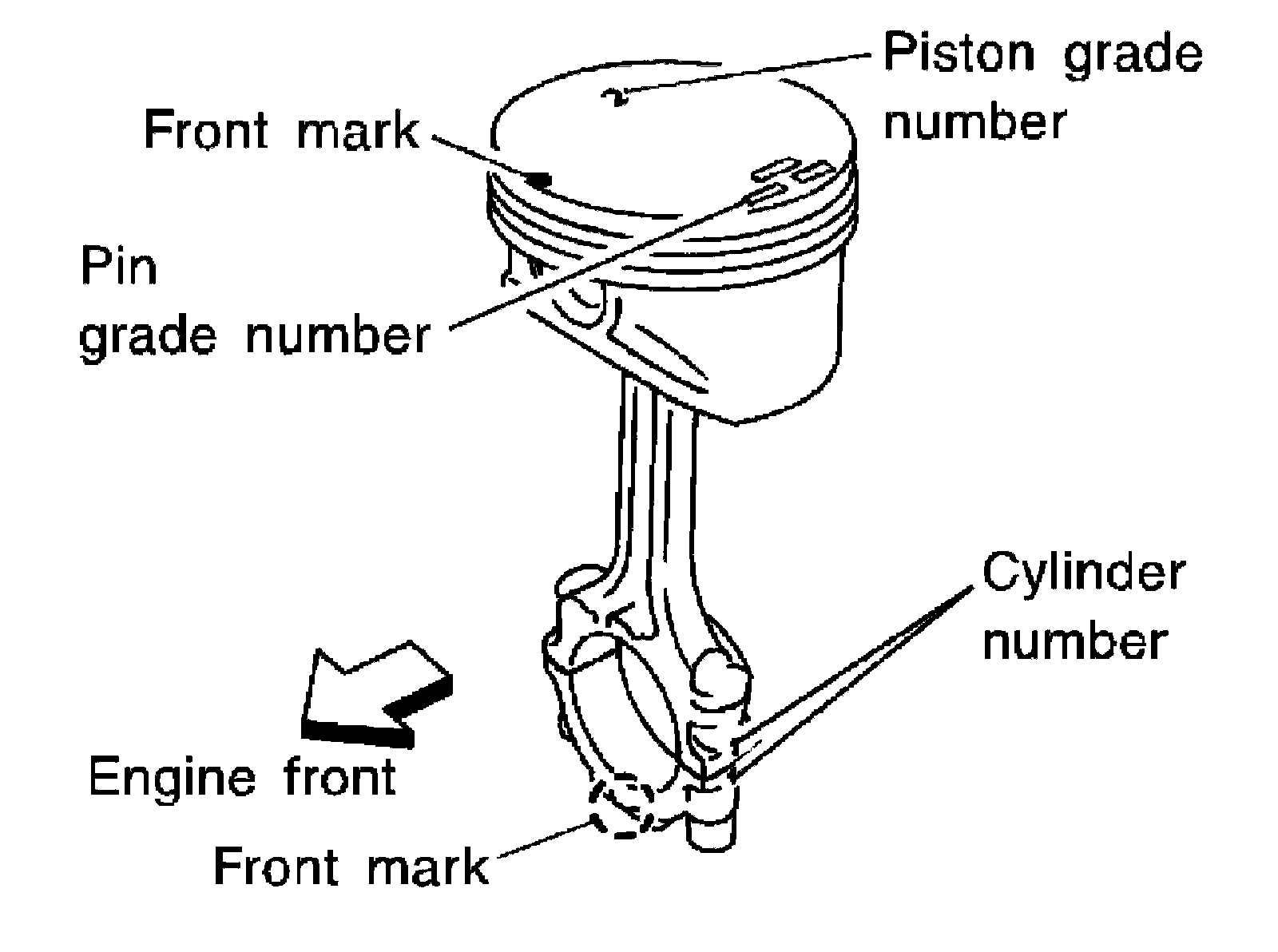 Piston grade number

Front mark

Pin grade number

Cylinder number

Engine front

Front mark