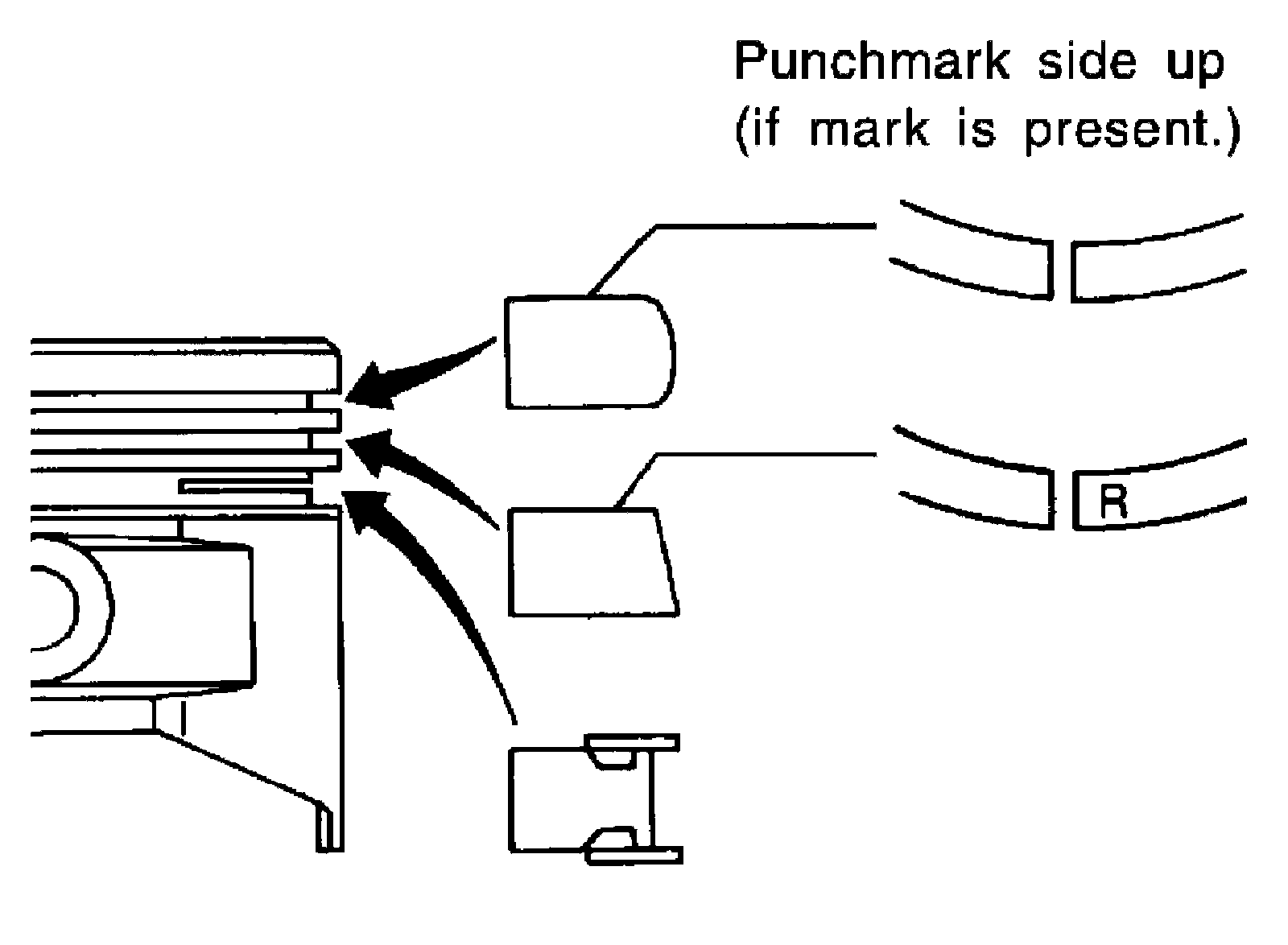 Punchmark side up
(if mark is present.)

R