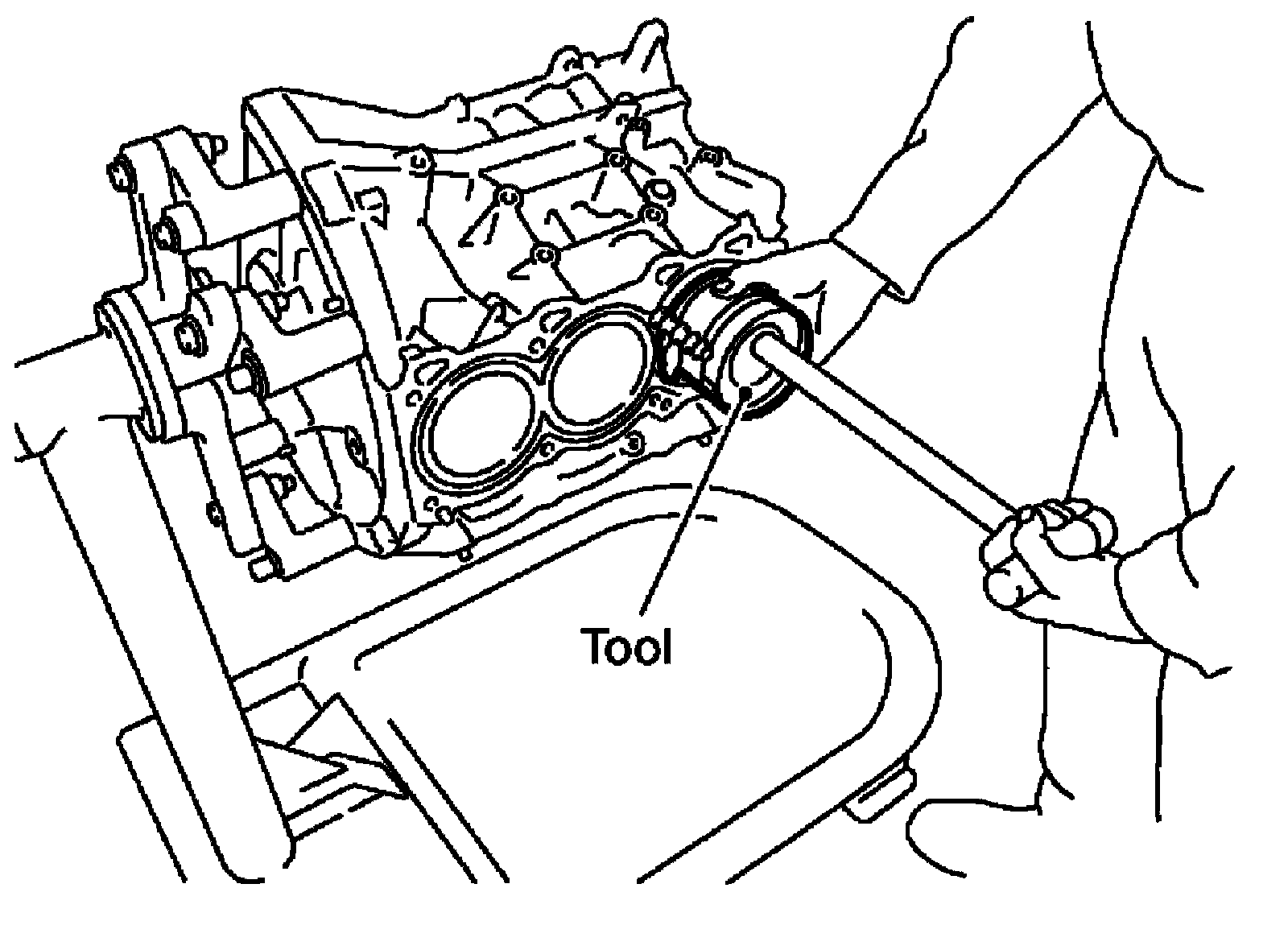 Tool