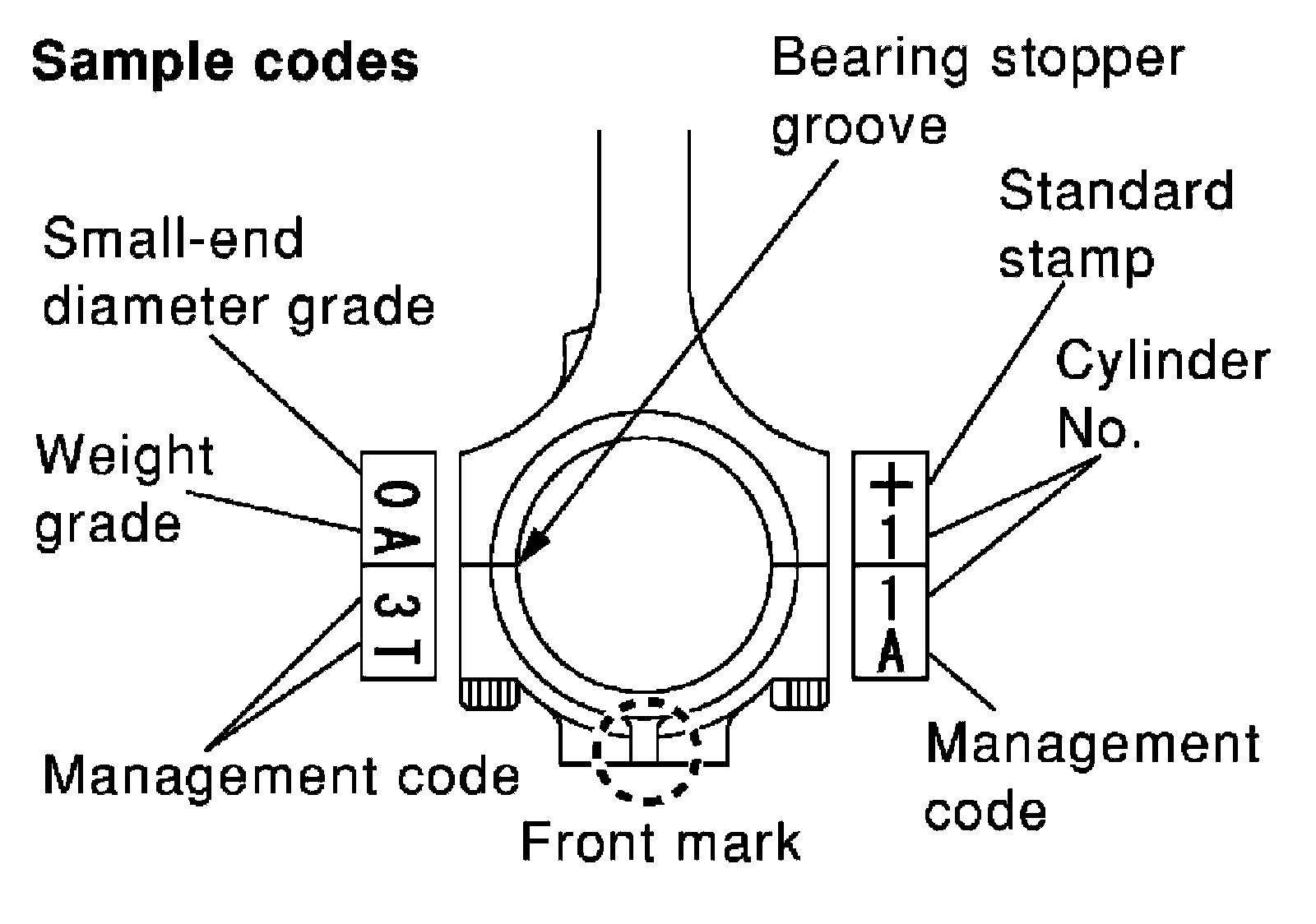 Sample codes

Bearing stopper groove

Standard stamp

Small-end diameter grade

Cylinder No.

Weight grade

0A
3T

+
1
1
A

Management code

Management code

Front mark