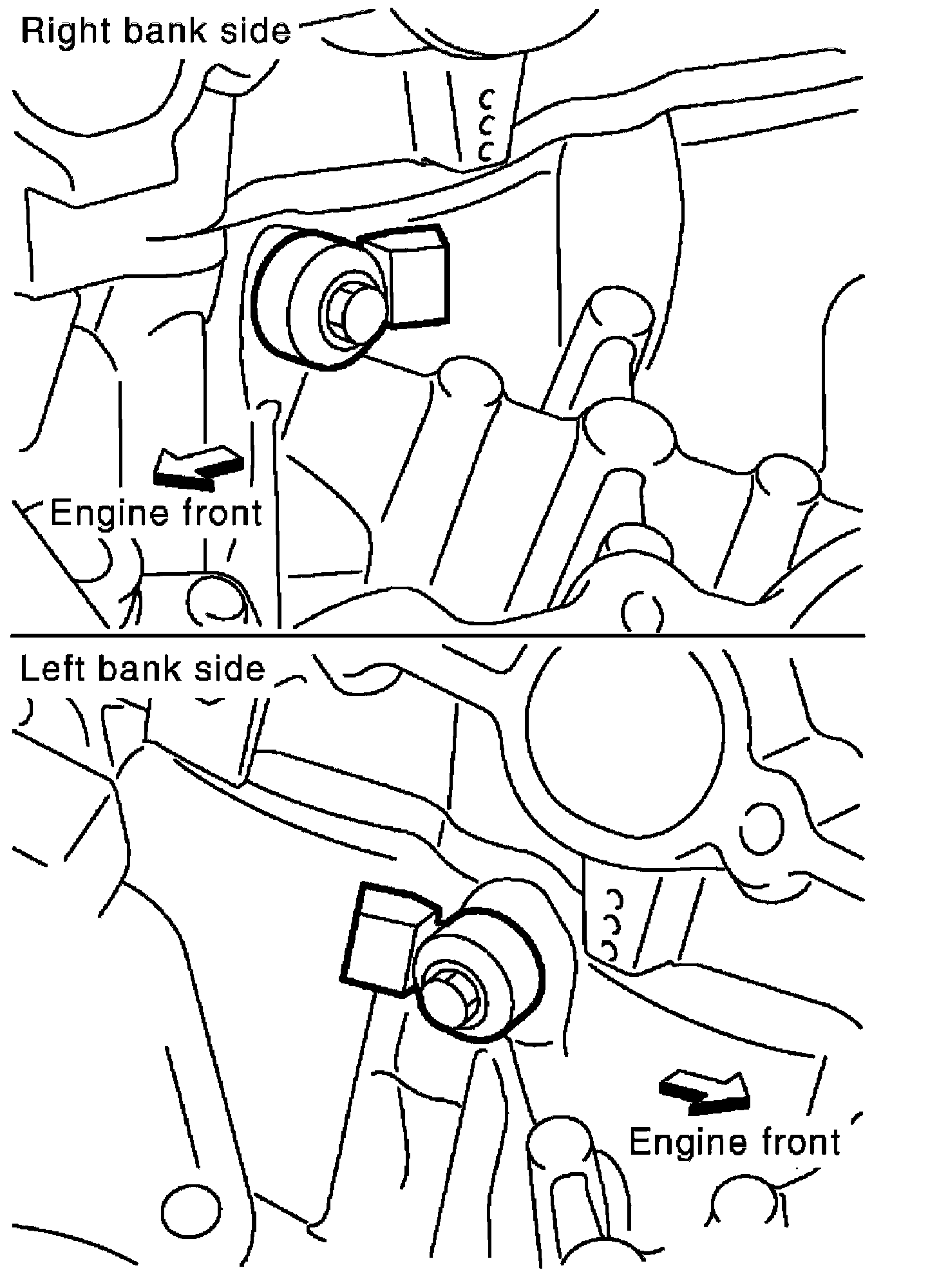 Right bank side

Engine front

Left bank side

Engine front