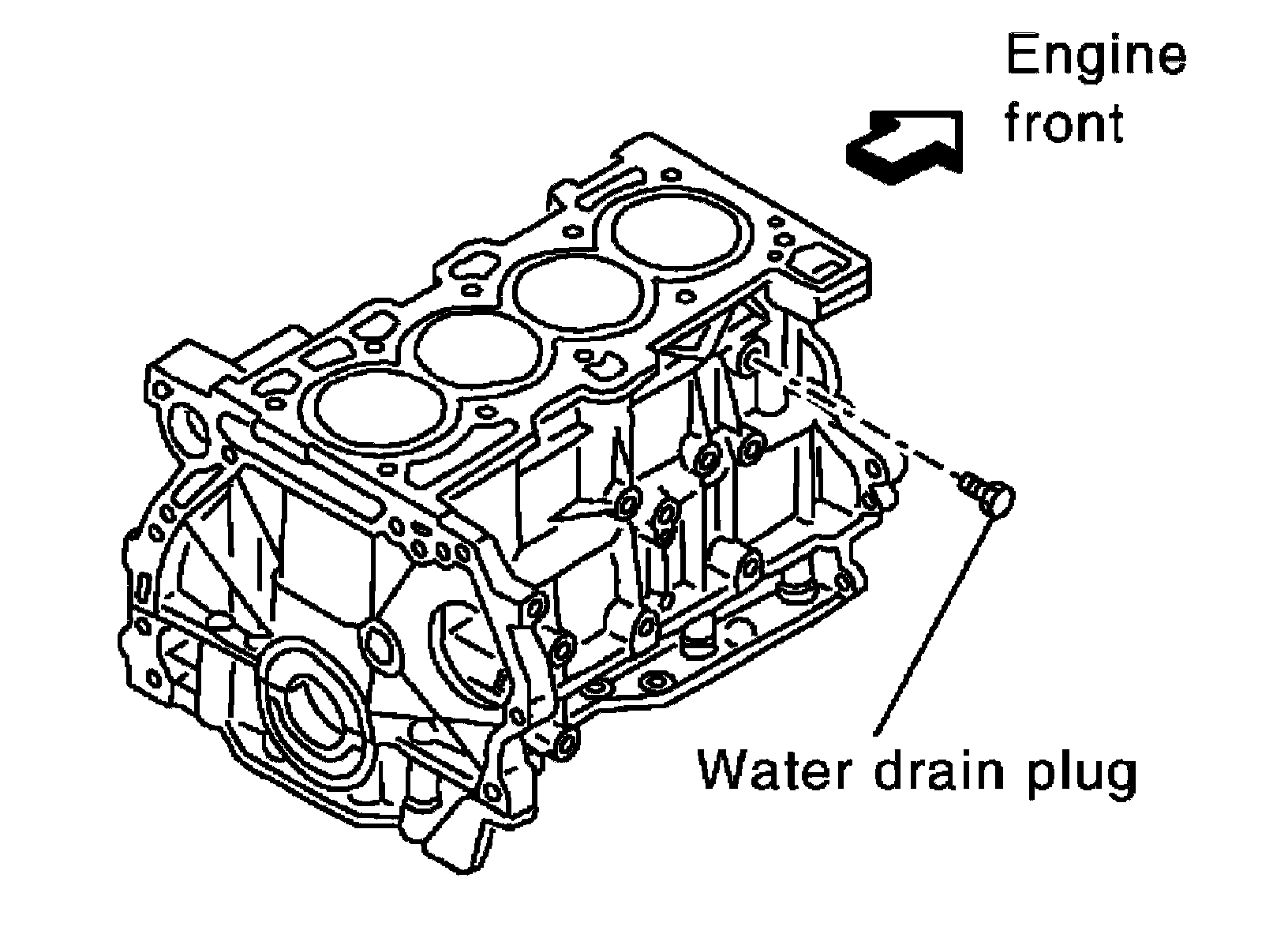 Engine
front

Water drain plug