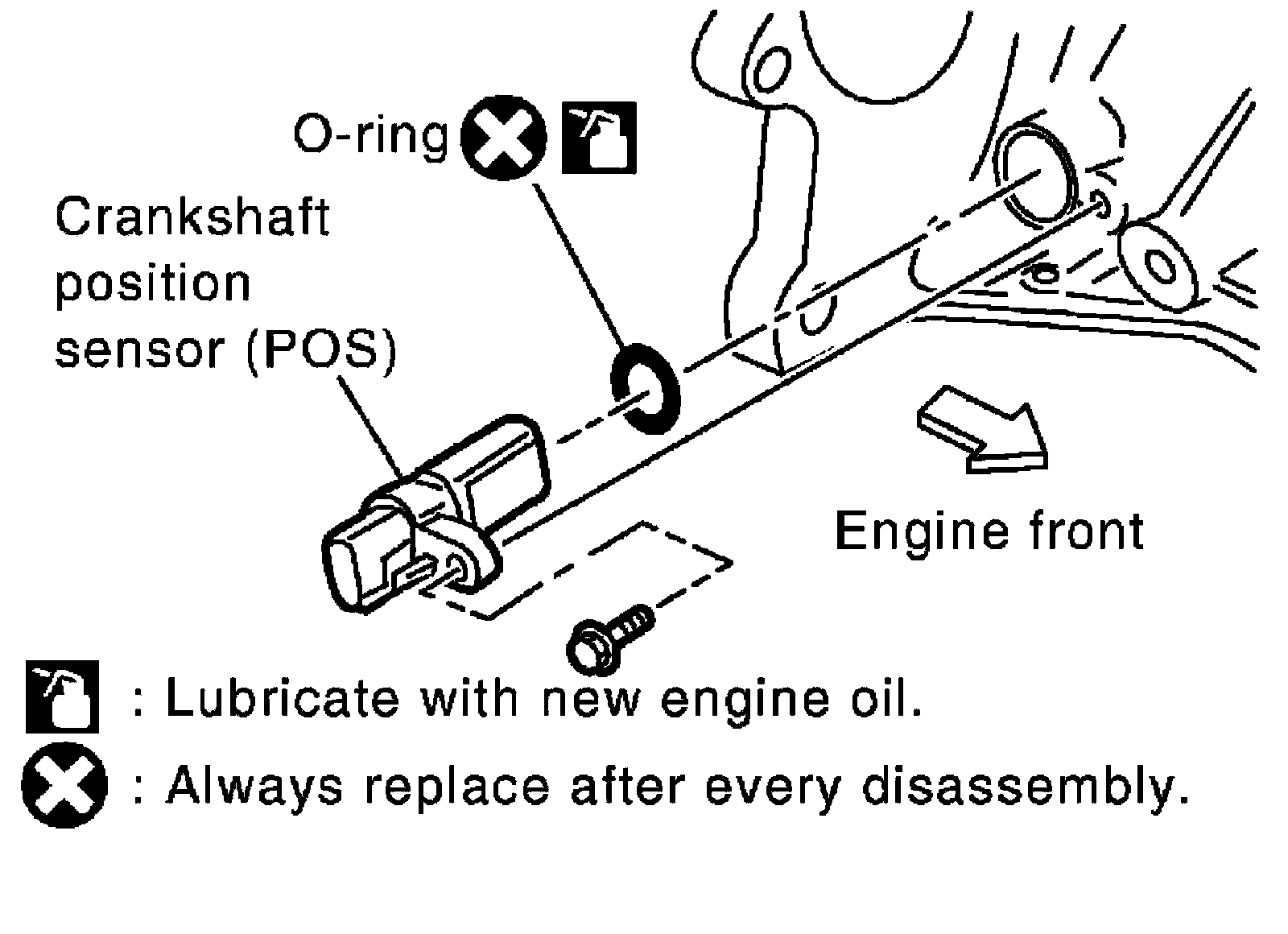 O-ring

Crankshaft position sensor (POS)

Engine front

: Lubricate with new engine oil.

: Always replace after every disassembly.