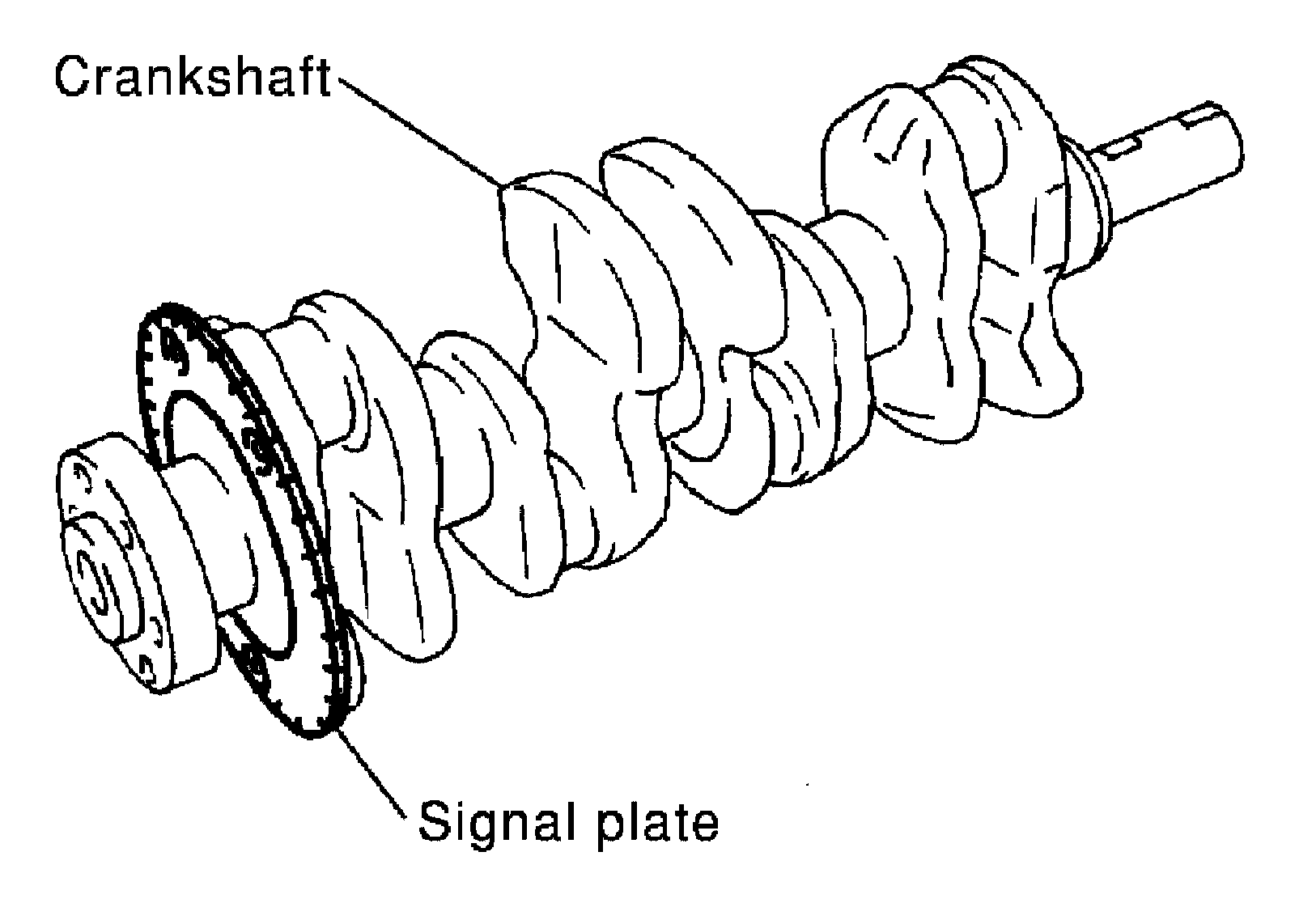 Crankshaft

Signal plate