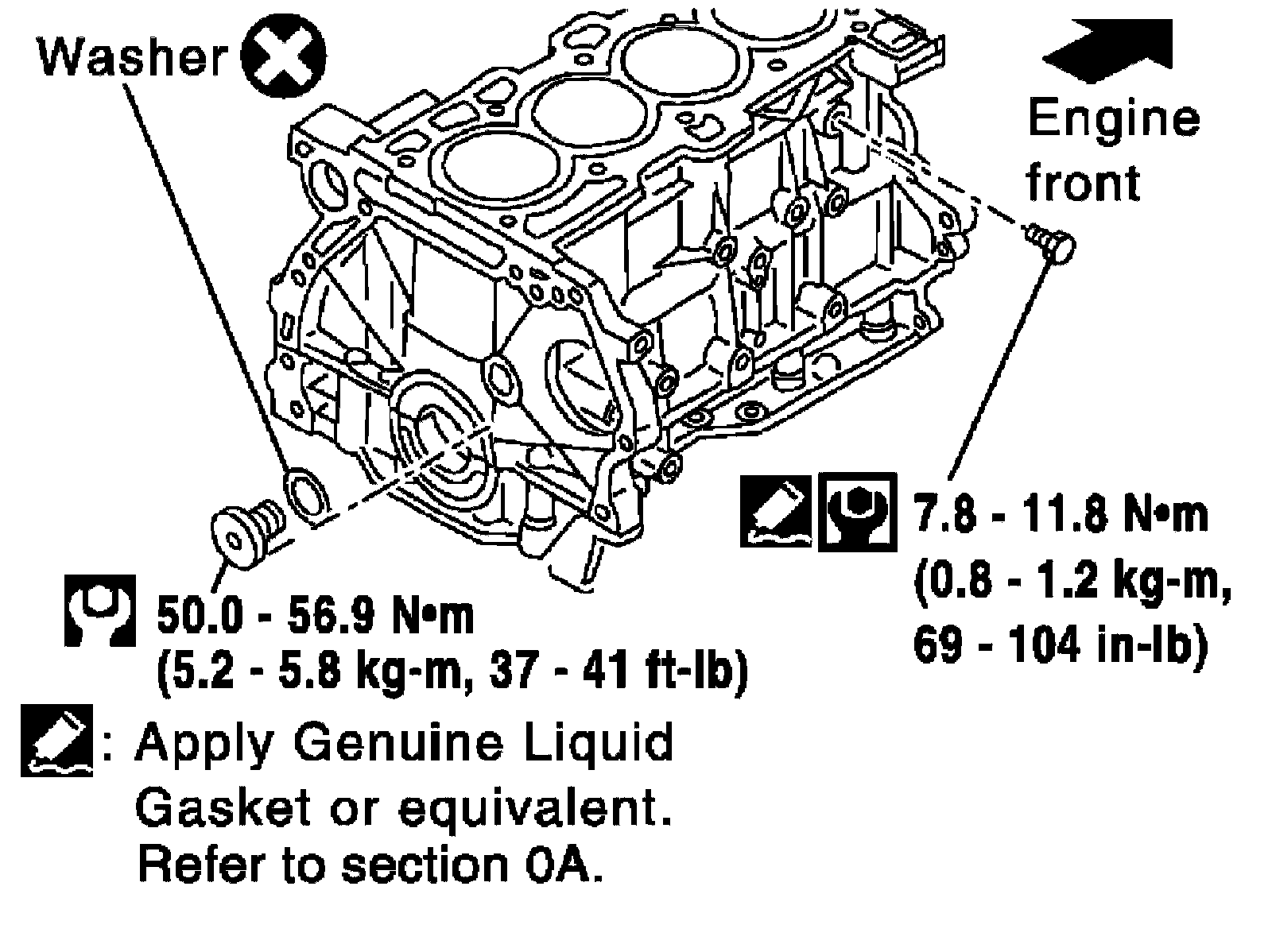 Washer

Engine front

7.8 - 11.8 N•m
(0.8 - 1.2 kg-m,
69 - 104 in-lb)

50.0 - 56.9 N•m
(5.2 - 5.8 kg-m, 37 - 41 ft-lb)

: Apply Genuine Liquid Gasket or equivalent. Refer to section 0A.