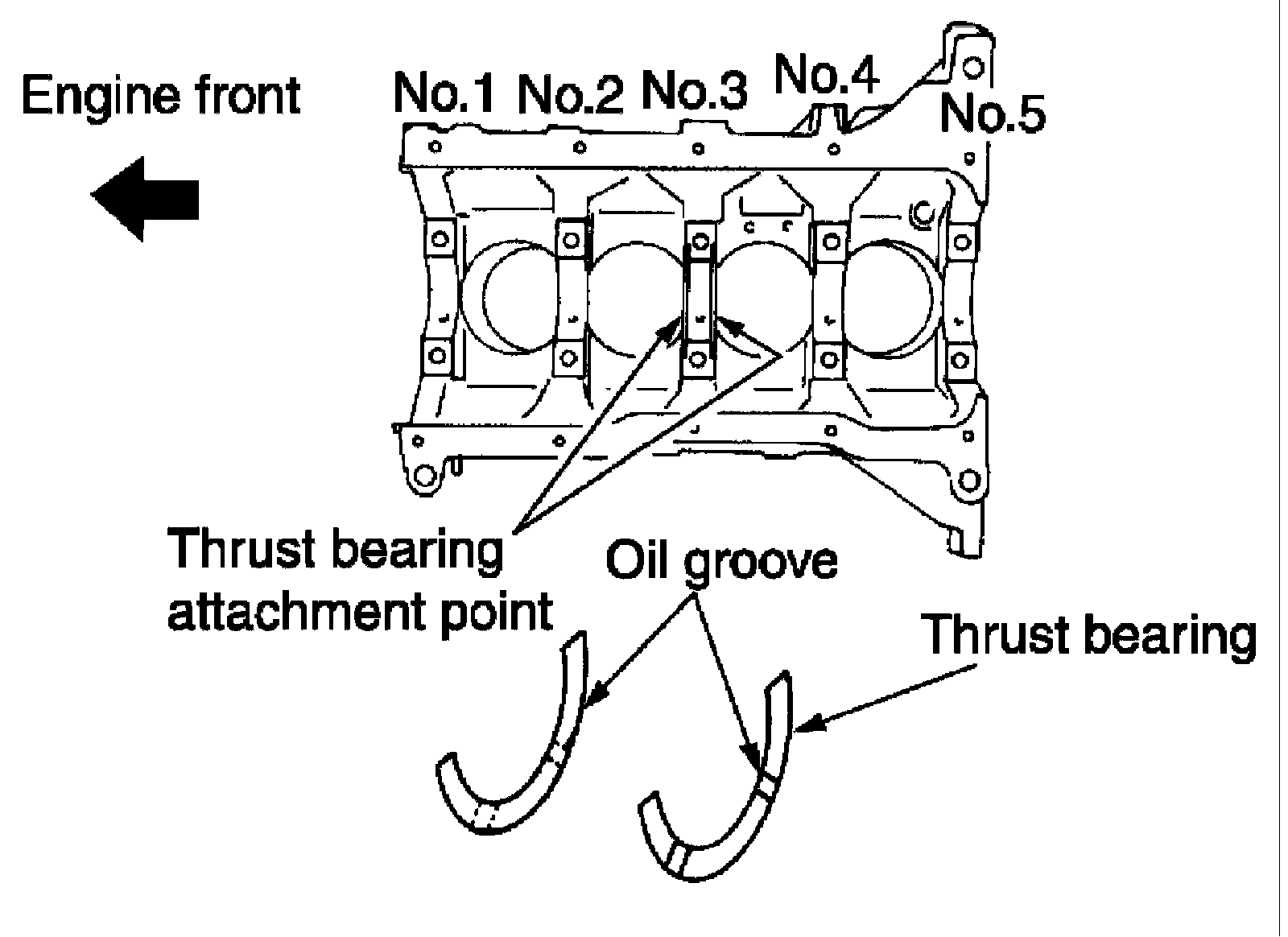 Engine front

No.1 No.2 No.3 No.4 No.5

Thrust bearing attachment point

Oil groove

Thrust bearing