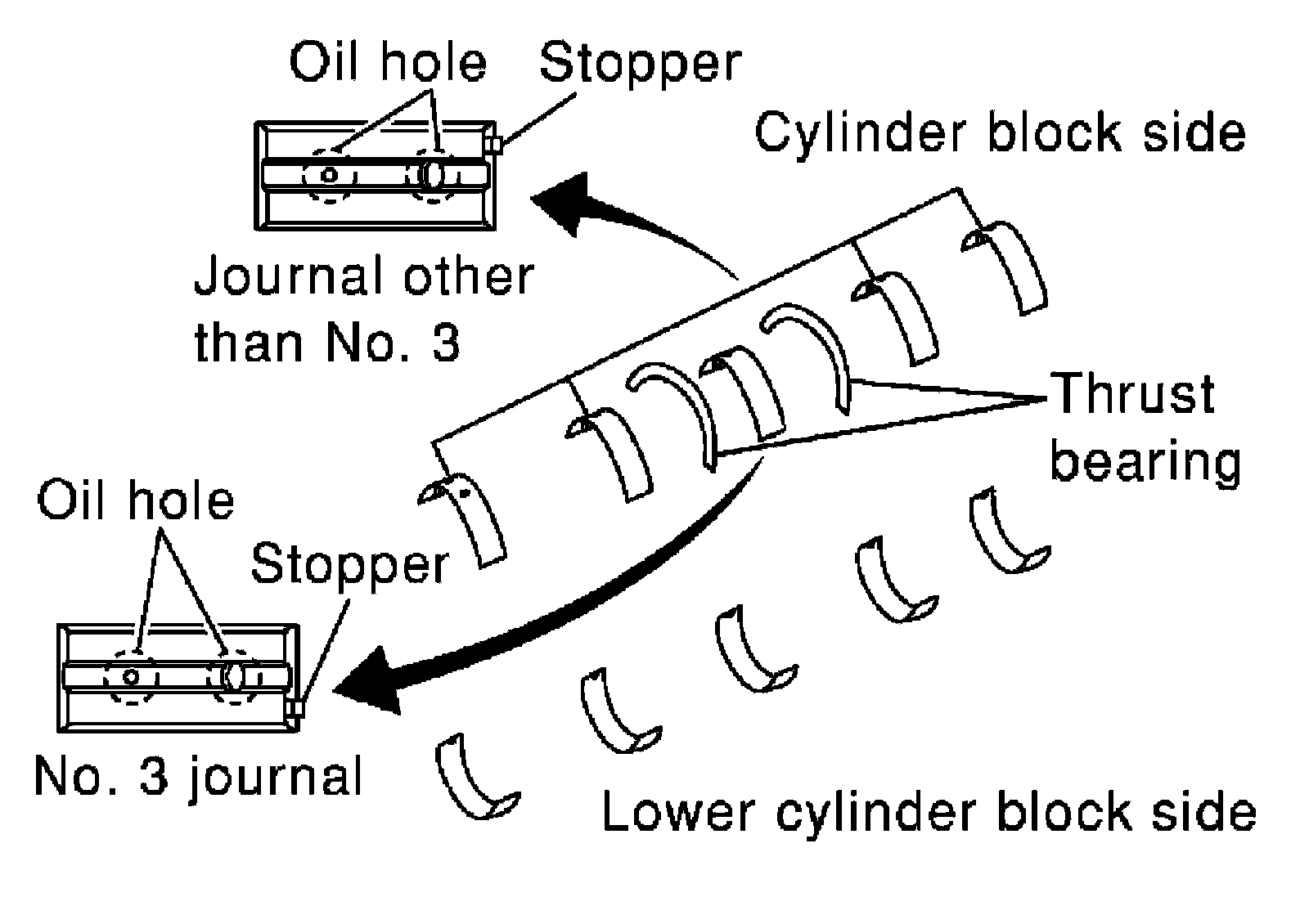 Oil hole Stopper

Cylinder block side

Journal other than No. 3

Thrust bearing

Oil hole

Stopper

No. 3 journal

Lower cylinder block side