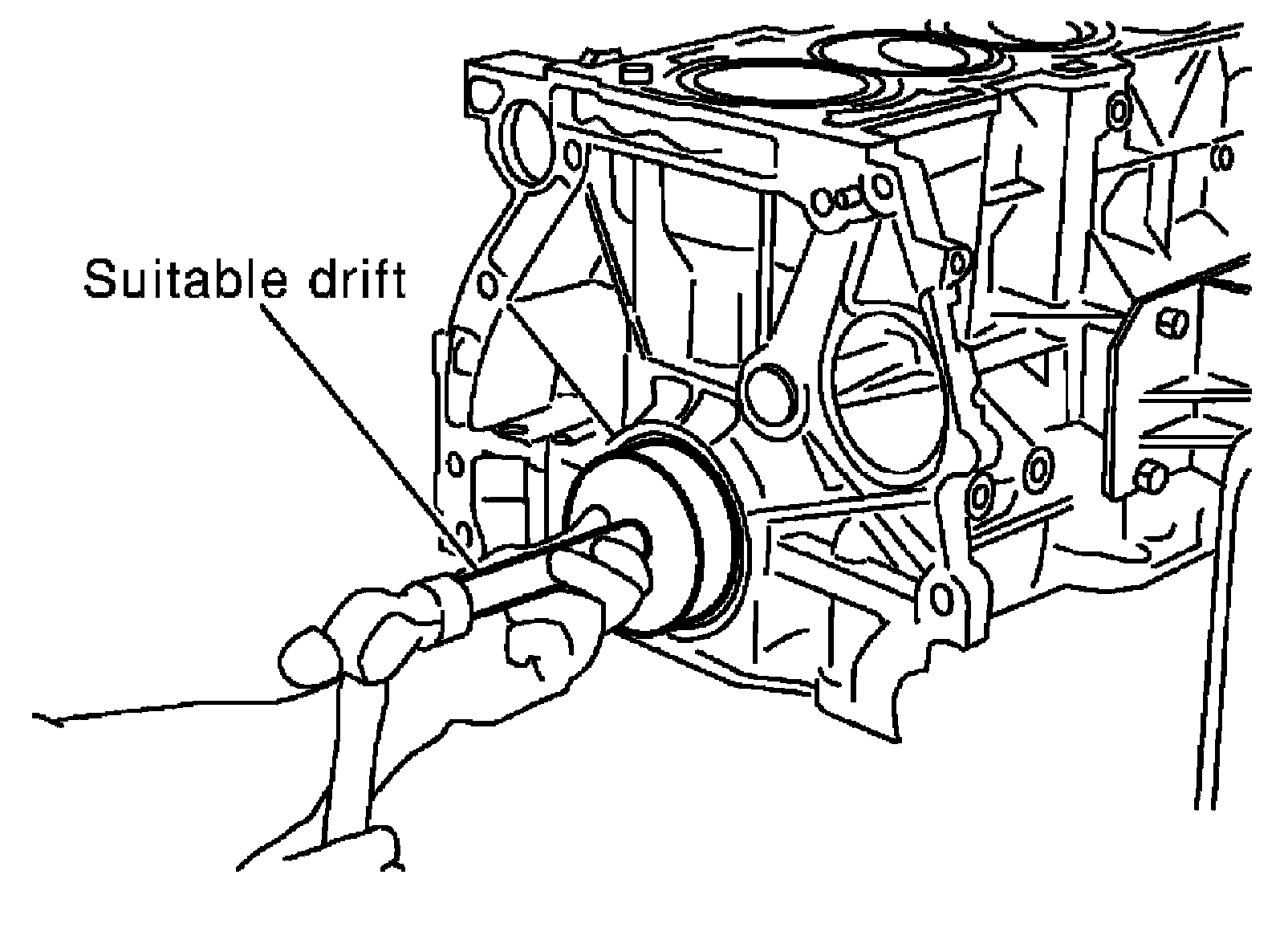 Suitable drift