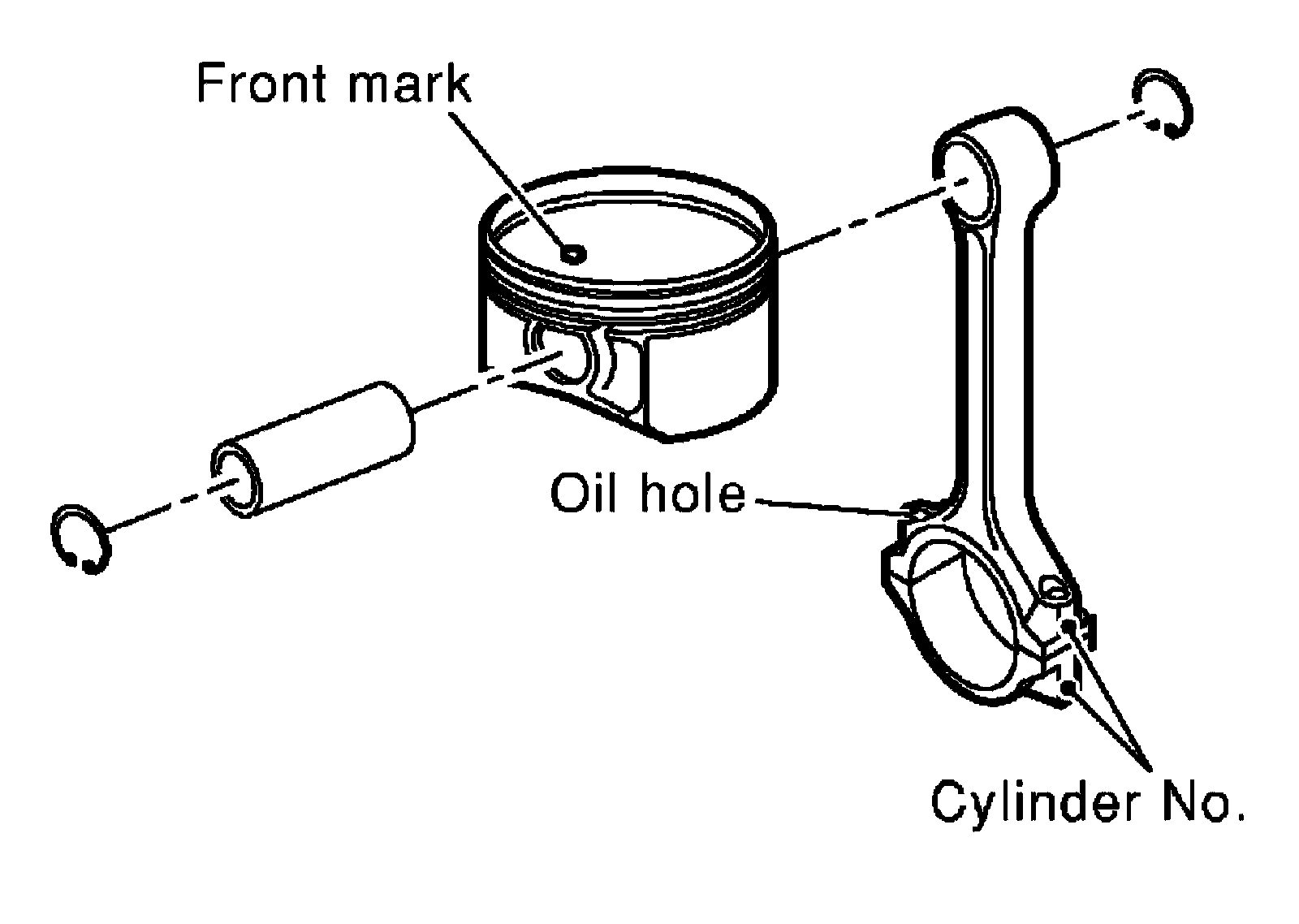 Front mark

Oil hole

Cylinder No.