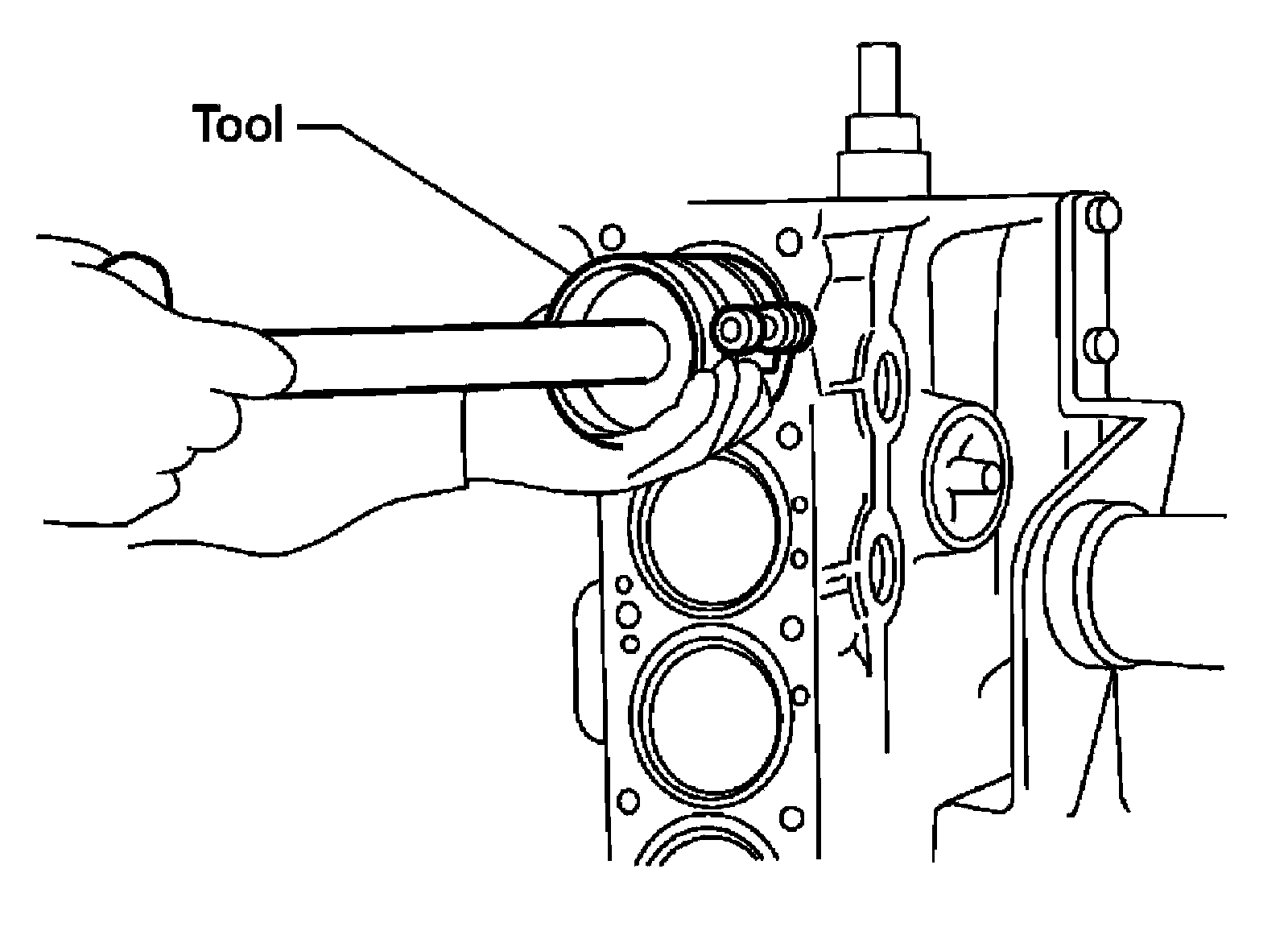 Tool