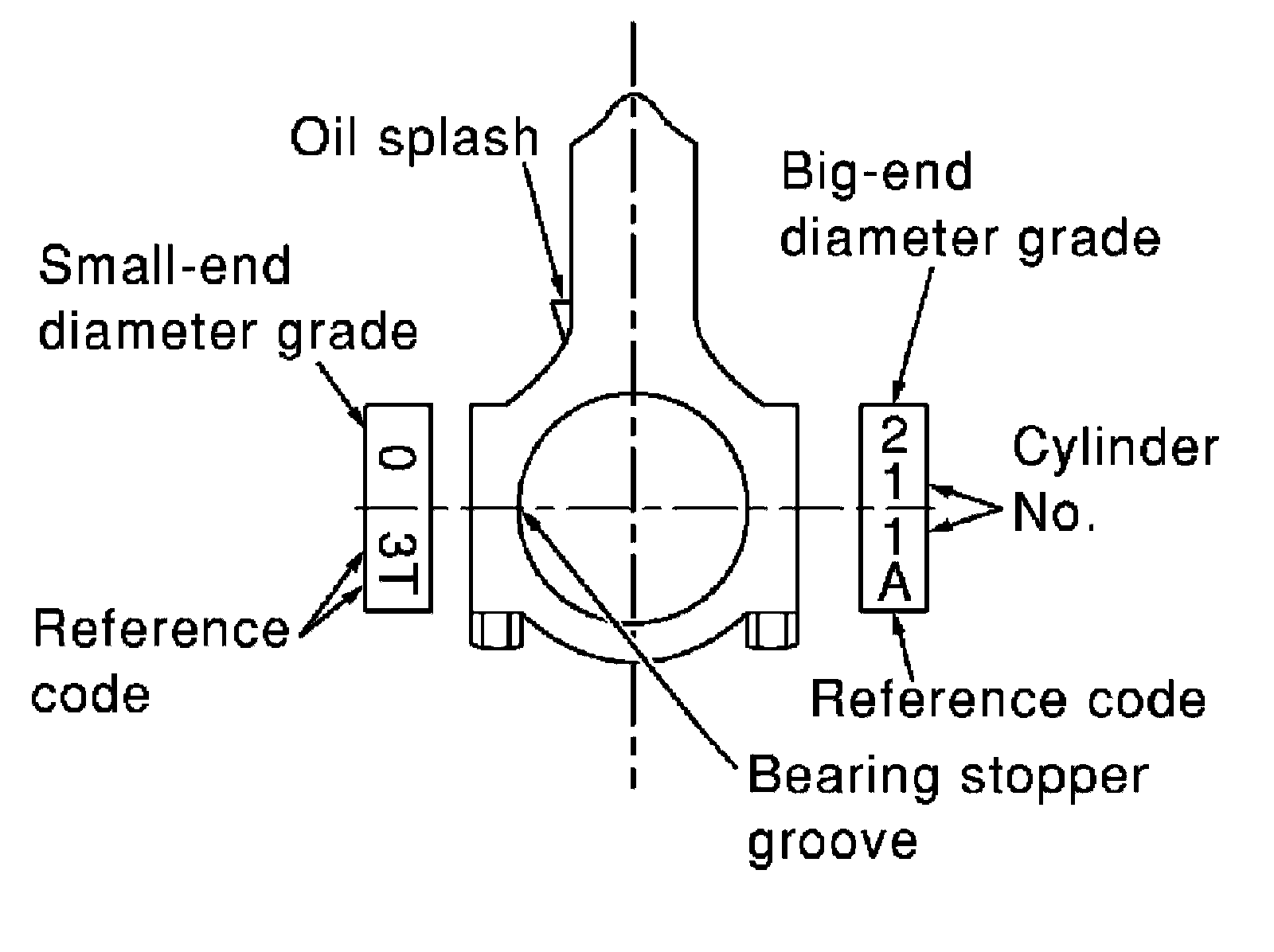 Oil splash

Big-end diameter grade

Small-end diameter grade

0

3T

2
1

1
A

Cylinder No.

Reference code

Reference code

Bearing stopper groove