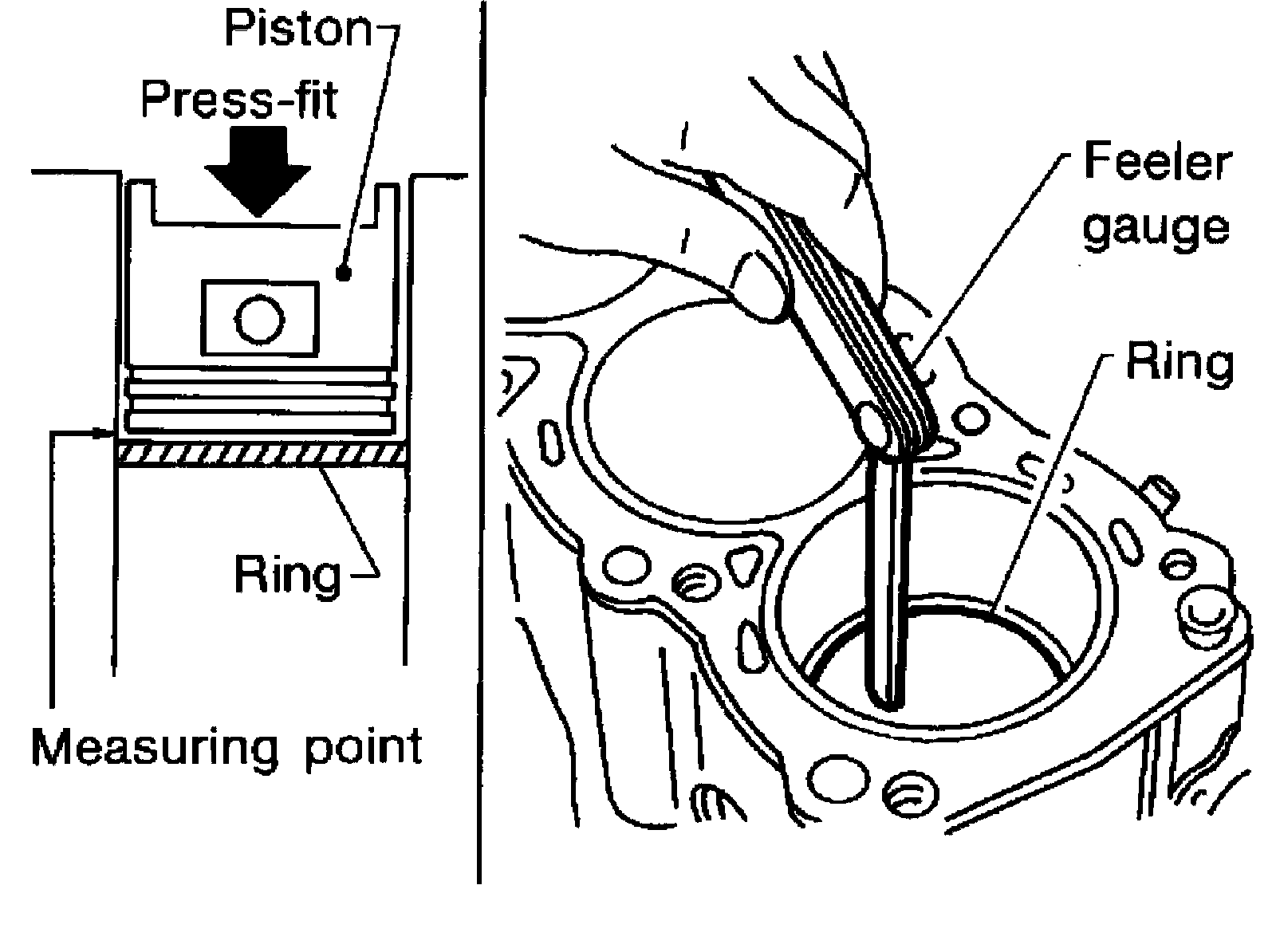 Piston
Press-fit
Ring
Measuring point

Feeler gauge
Ring