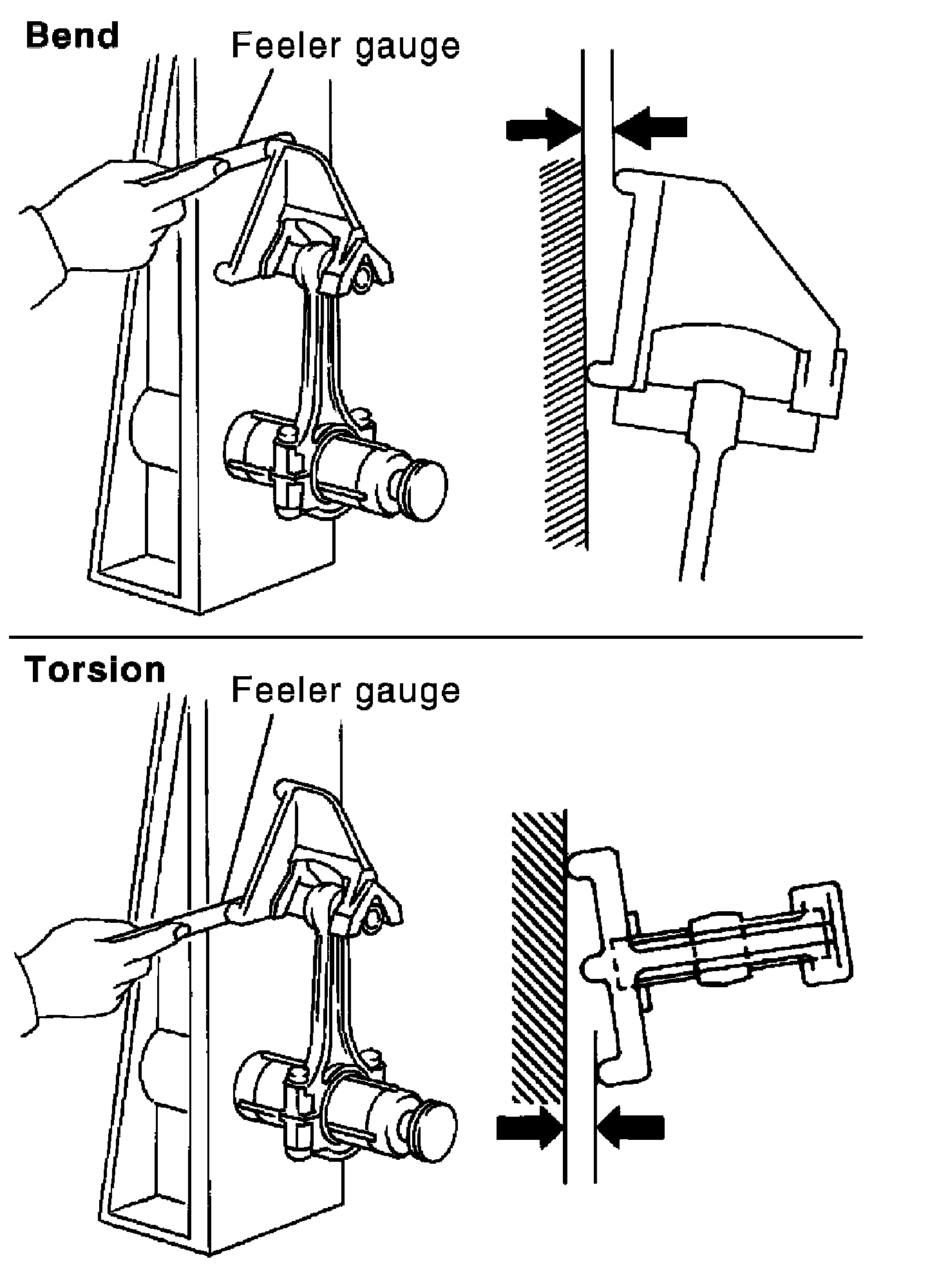 Bend

Feeler gauge

Torsion

Feeler gauge