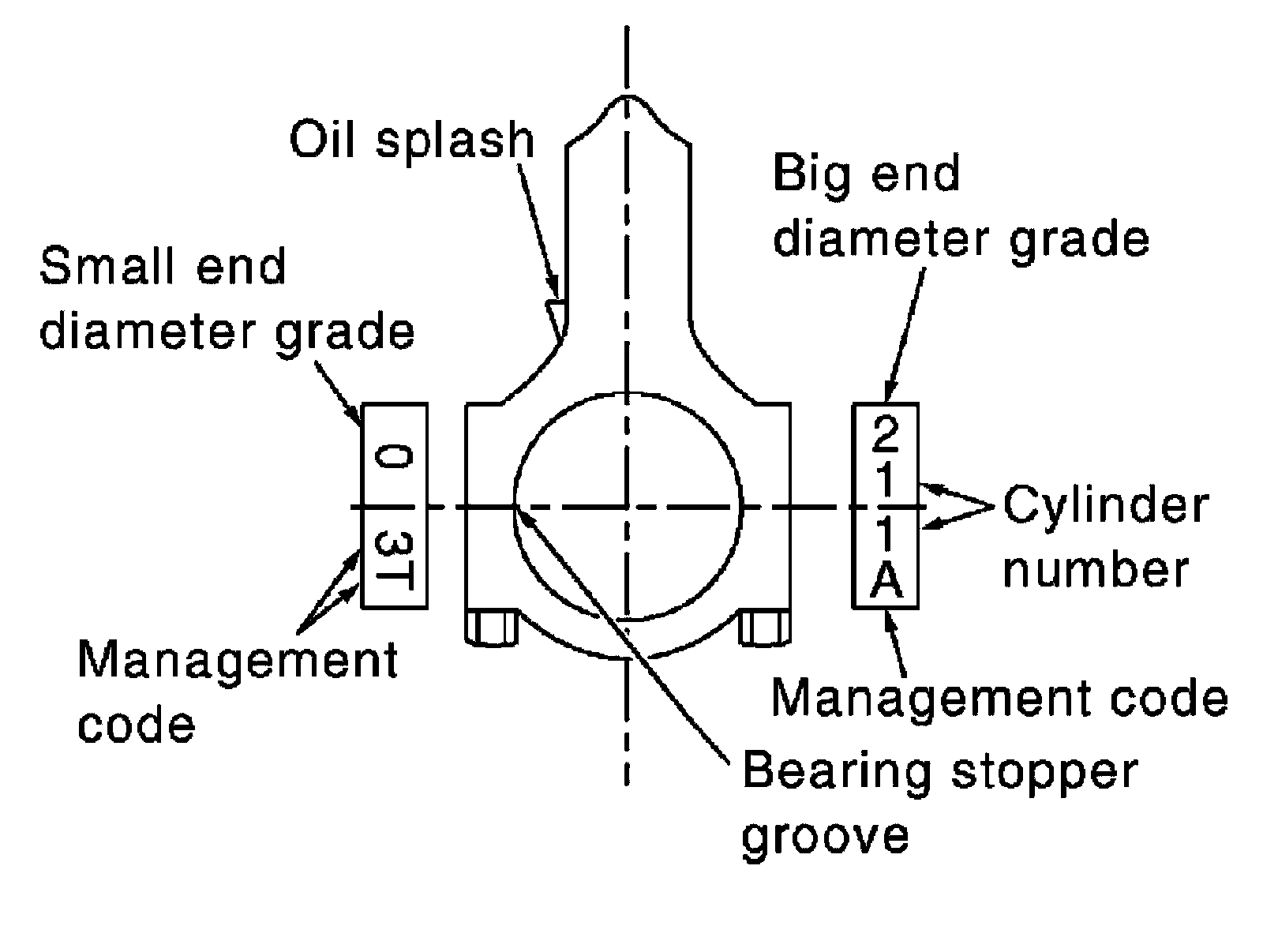 Oil splash

Big end diameter grade

Small end diameter grade

0
3T

2
1
1
A

Cylinder number

Management code

Management code

Bearing stopper groove