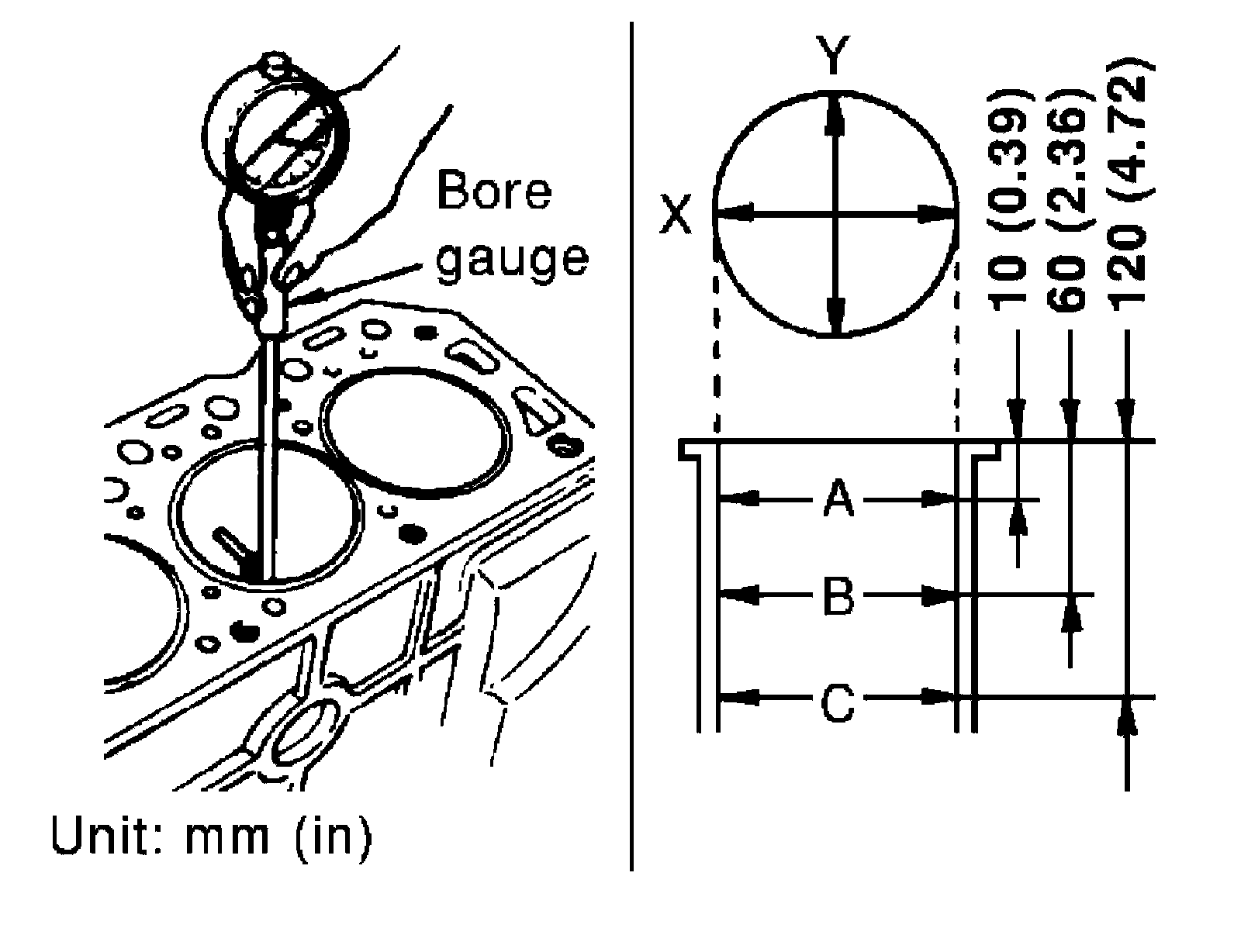 Bore gauge

Unit: mm (in)

Y

X

10 (0.39)

60 (2.36)

120 (4.72)

A

B

C