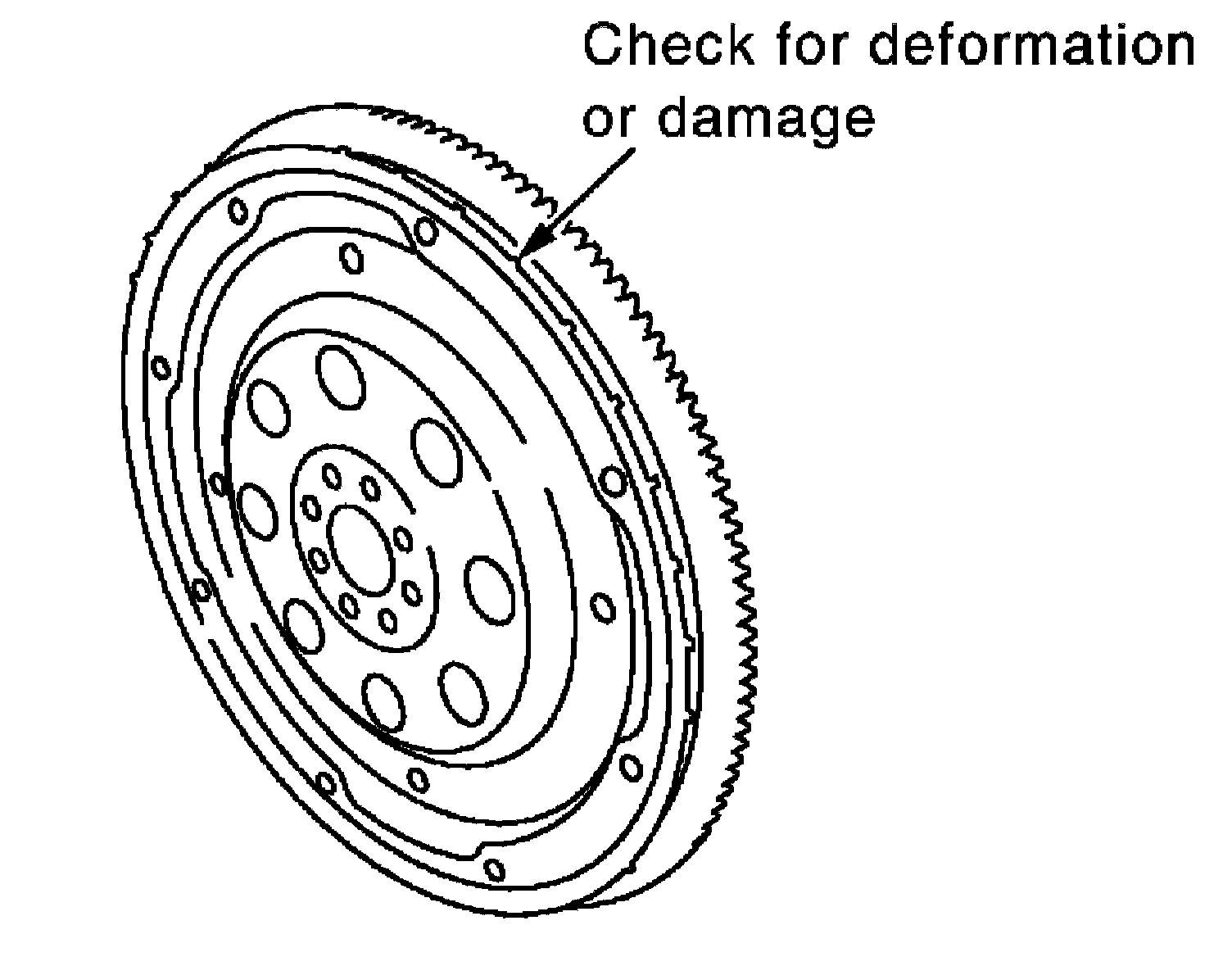 Check for deformation or damage