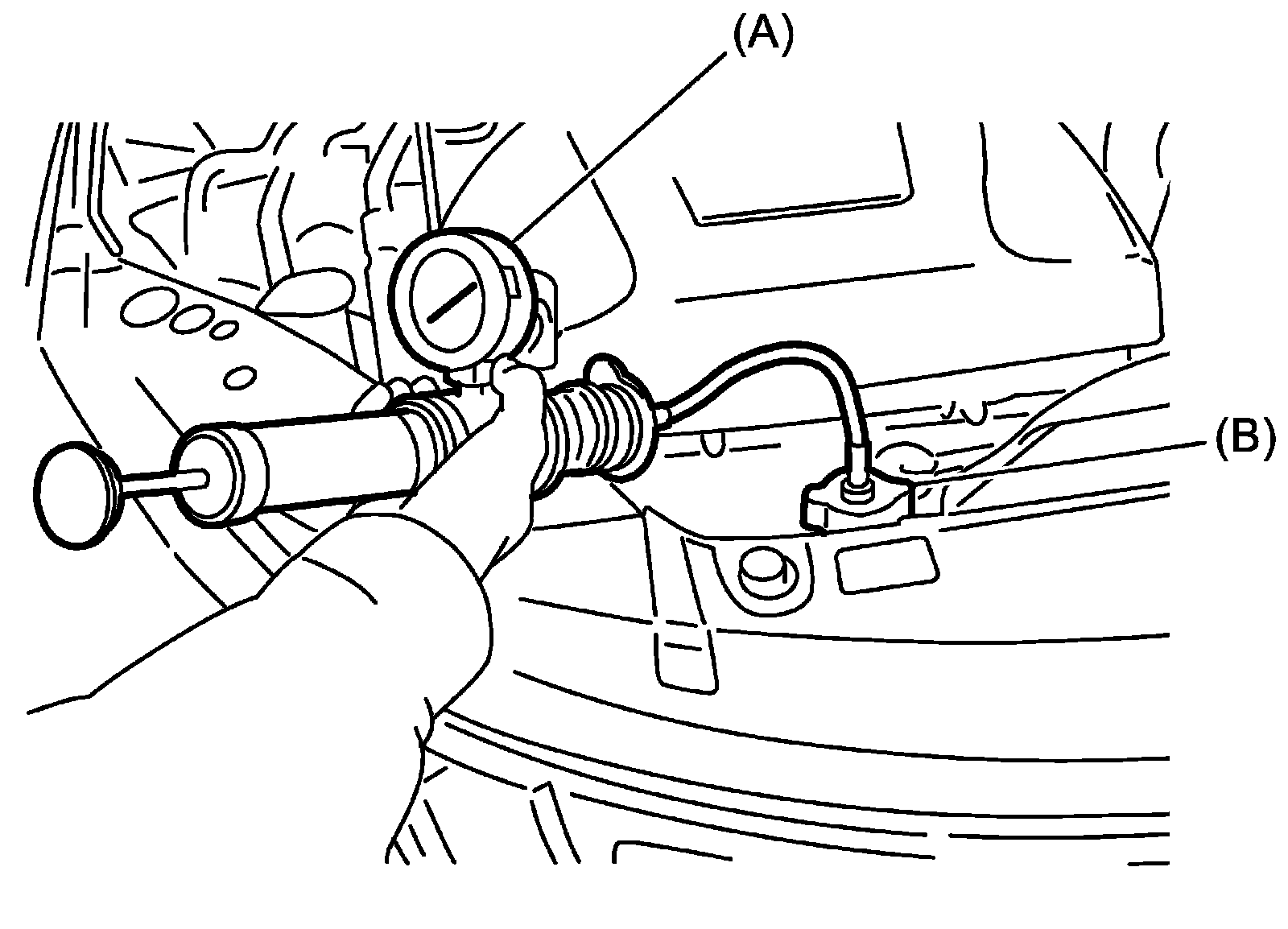 (A)

(B)