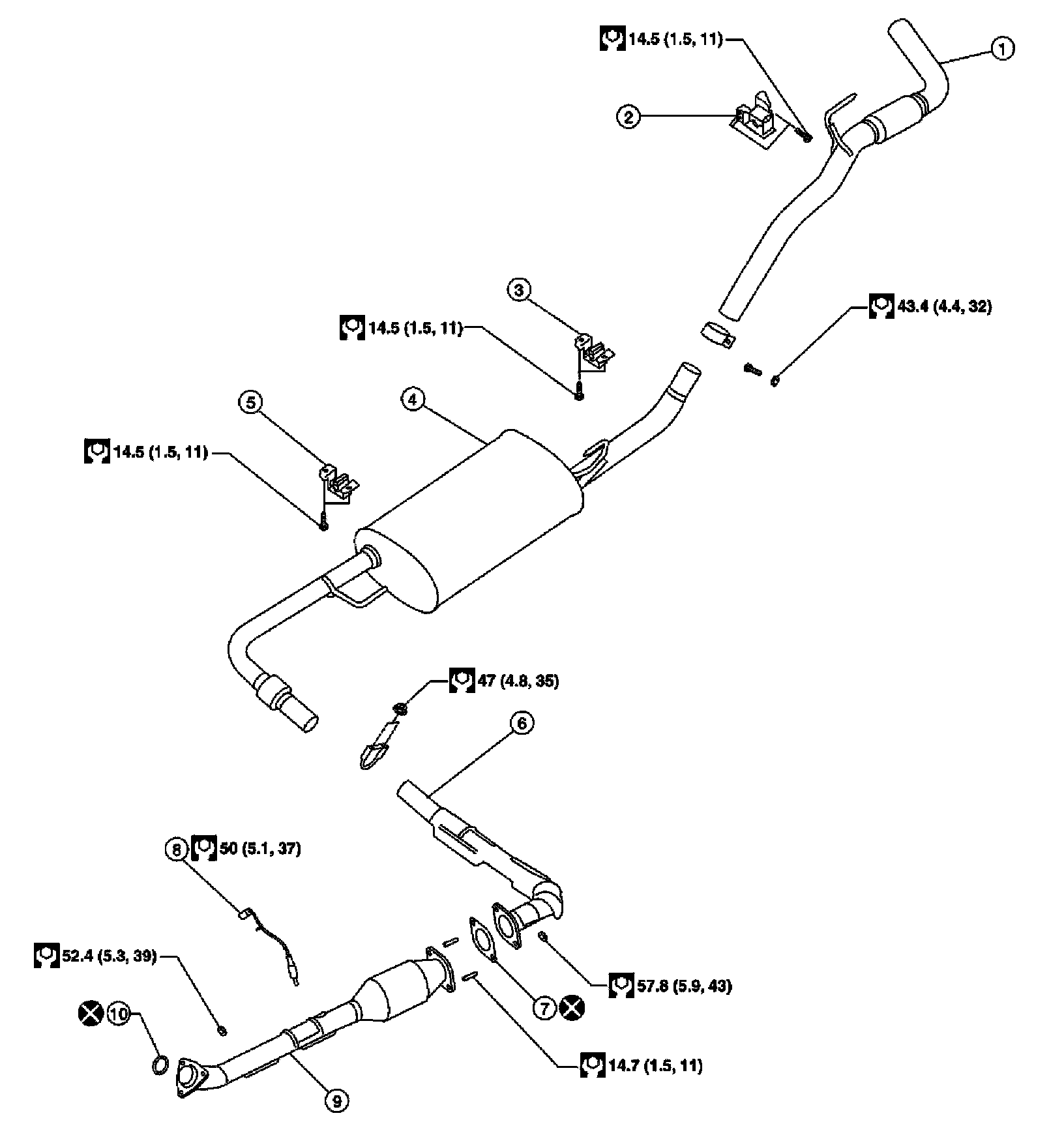 14.5 (1.5, 11)
1
2
3
14.5 (1.5, 11)
43.4 (4.4, 32)
5
4
14.5 (1.5, 11)
47 (4.8, 35)
6
8
50 (5.1, 37)
52.4 (5.3, 39)
57.8 (5.9, 43)
7
10
14.7 (1.5, 11)
9