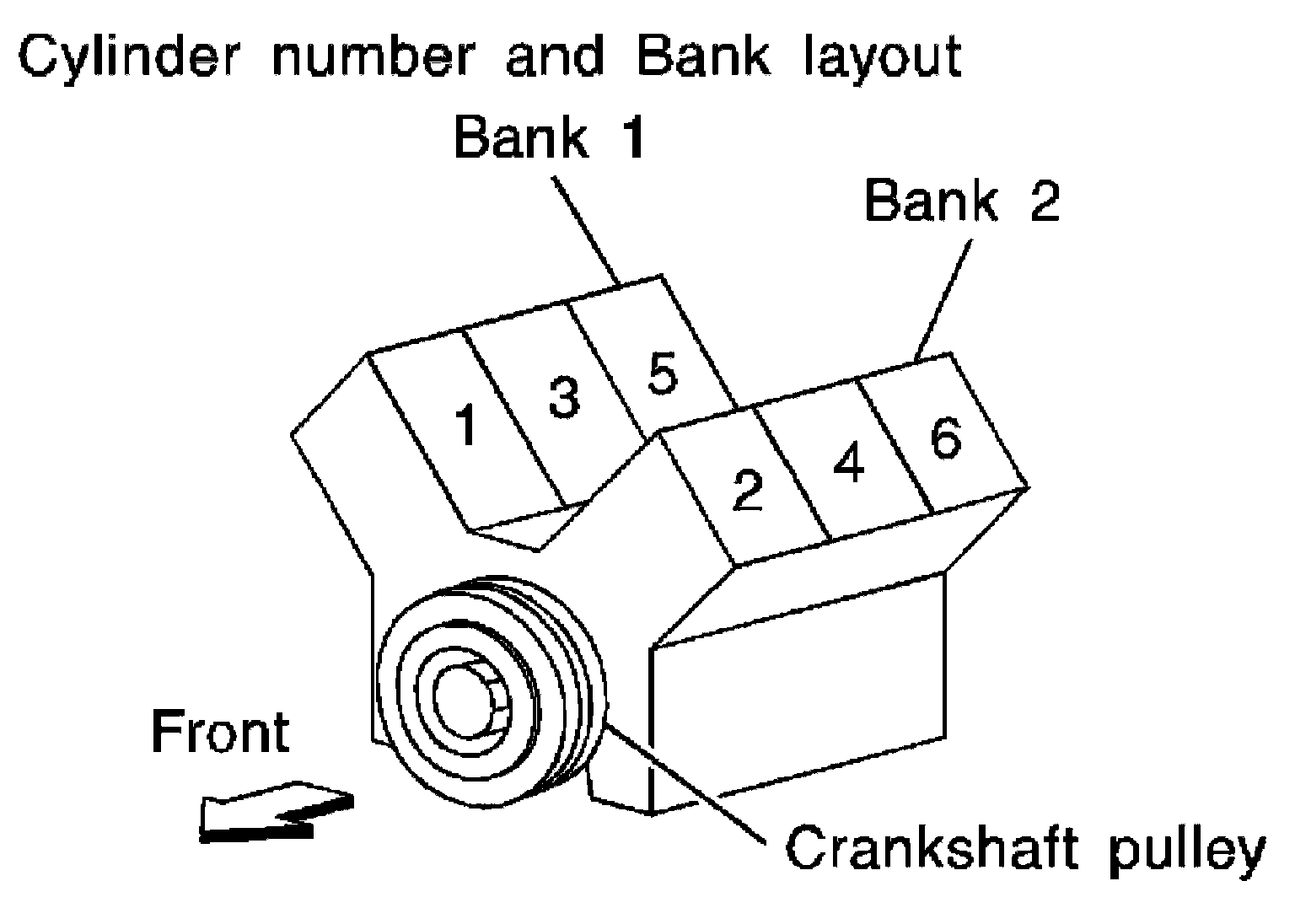 Cylinder number and Bank layout

Bank 1

Bank 2

1 3 5

2 4 6

Front

Crankshaft pulley