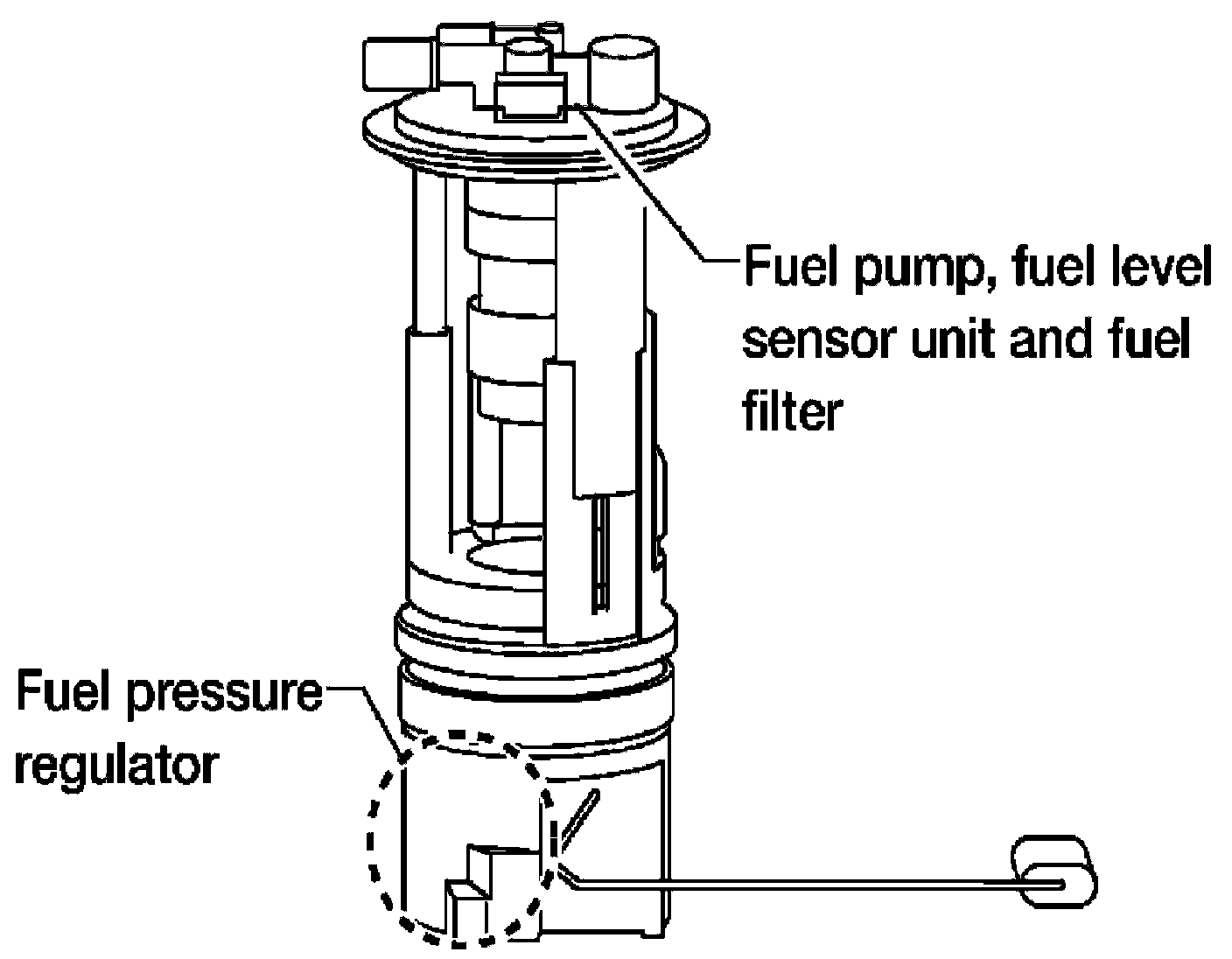 Fuel pump, fuel level sensor unit and fuel filter

Fuel pressure regulator